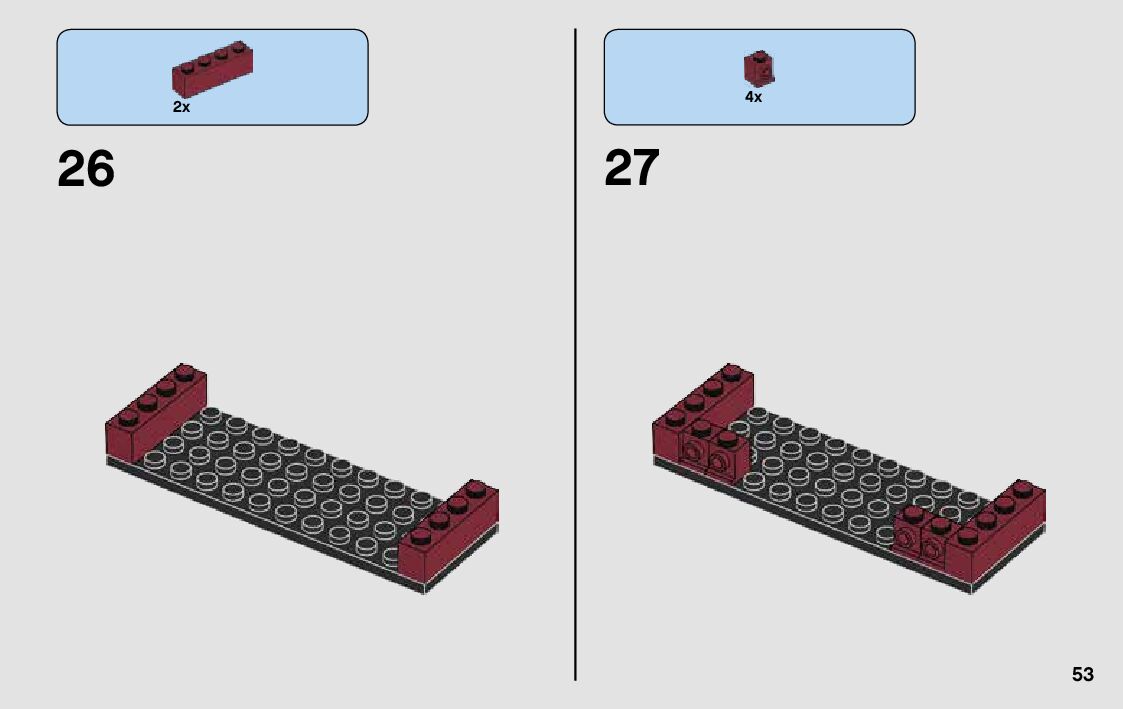 2x

26

4x

27

53