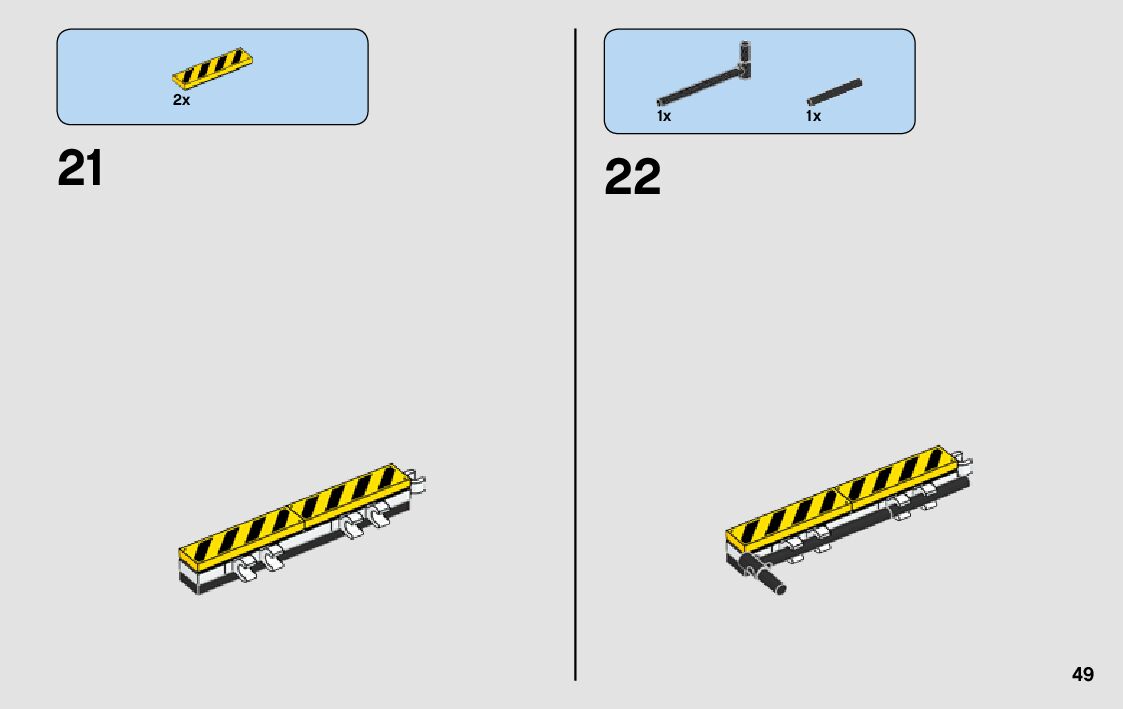 2x

21

1x 1x

22

49