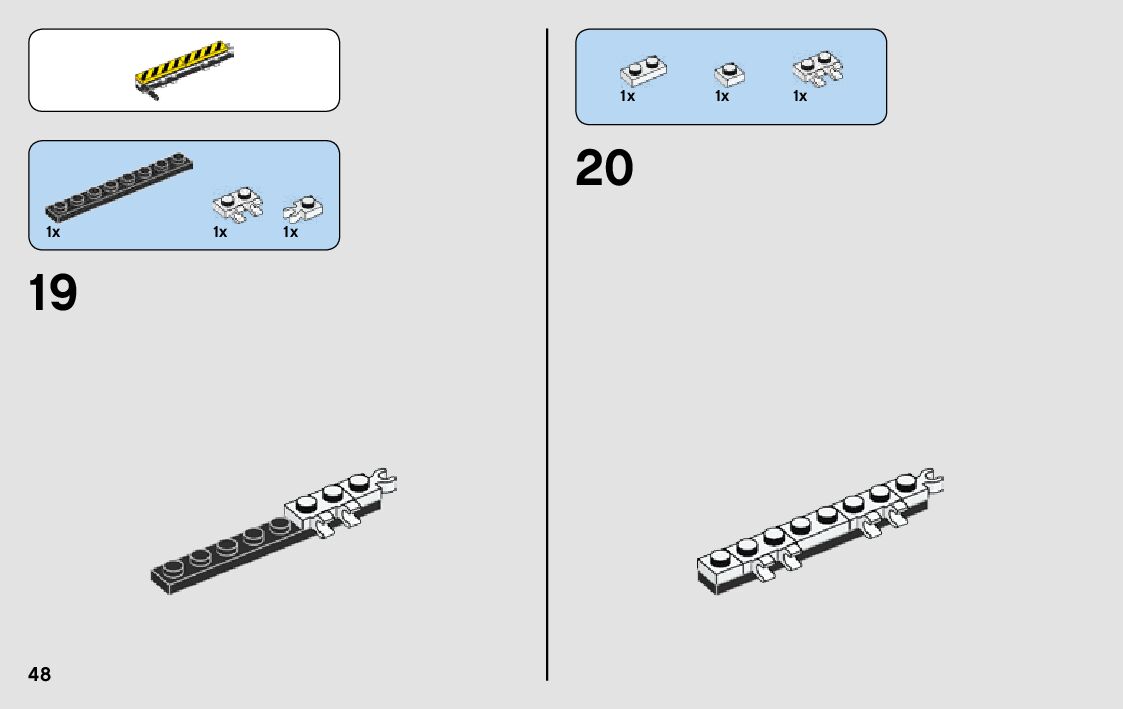 1x
1x
1x

19

48

1x
1x
1x

20