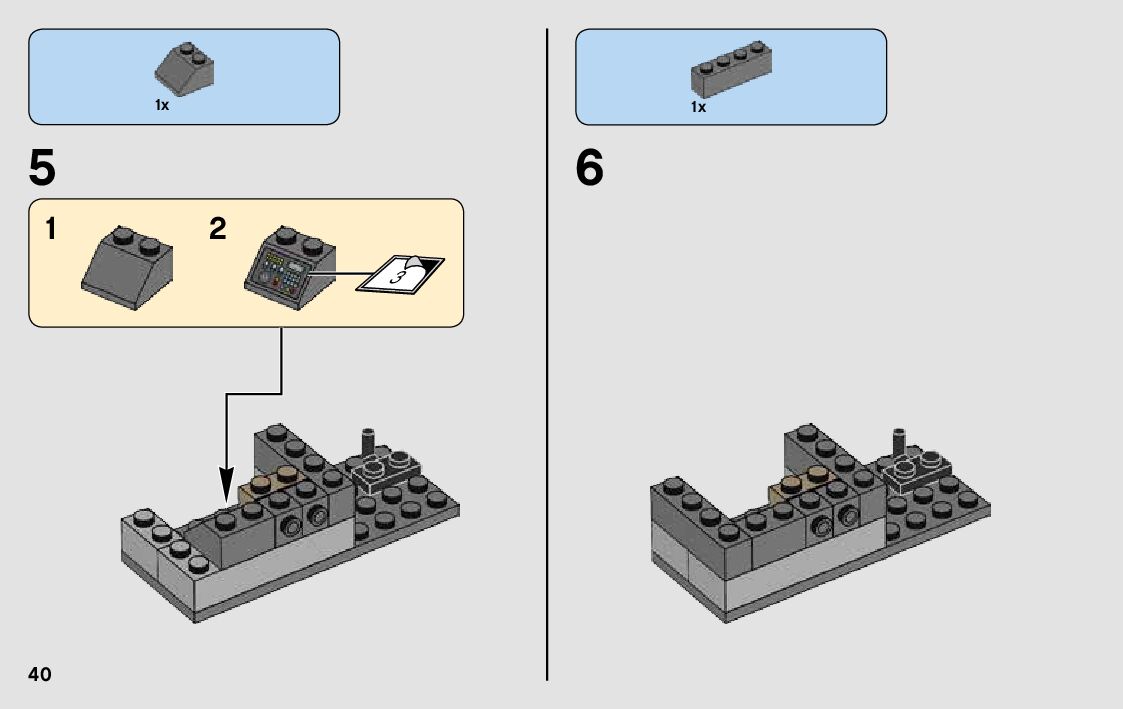 1x

5

1

2

3

40

1x

6