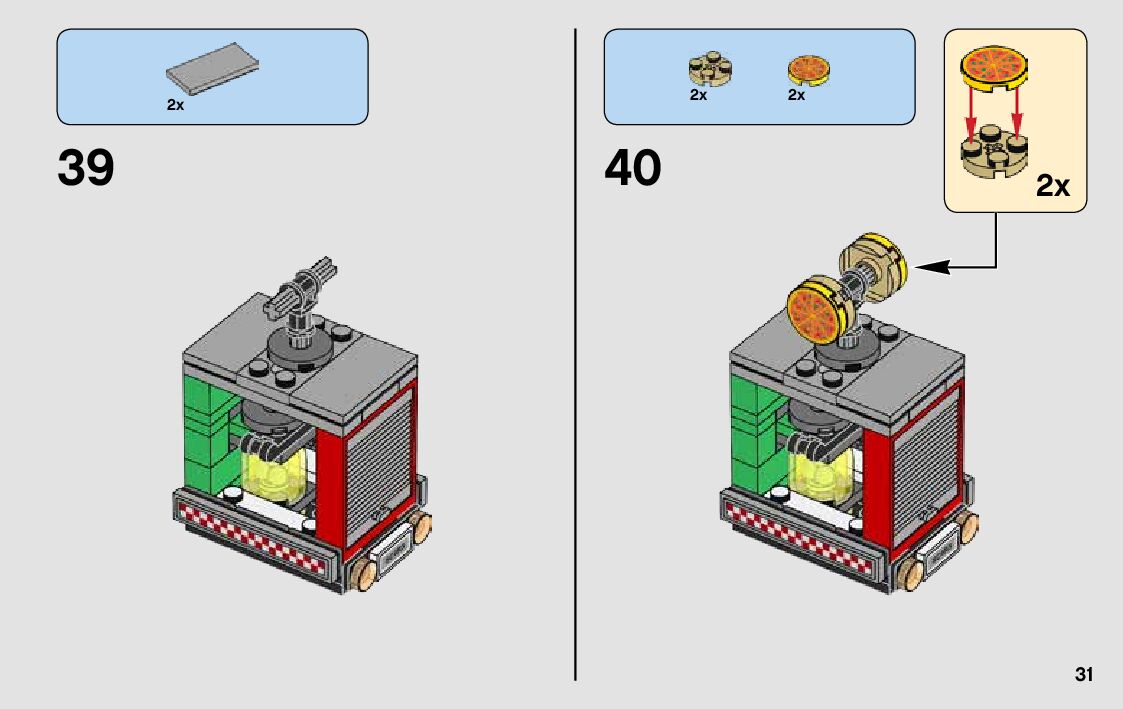 2x

39

2x 2x

40

2x

31