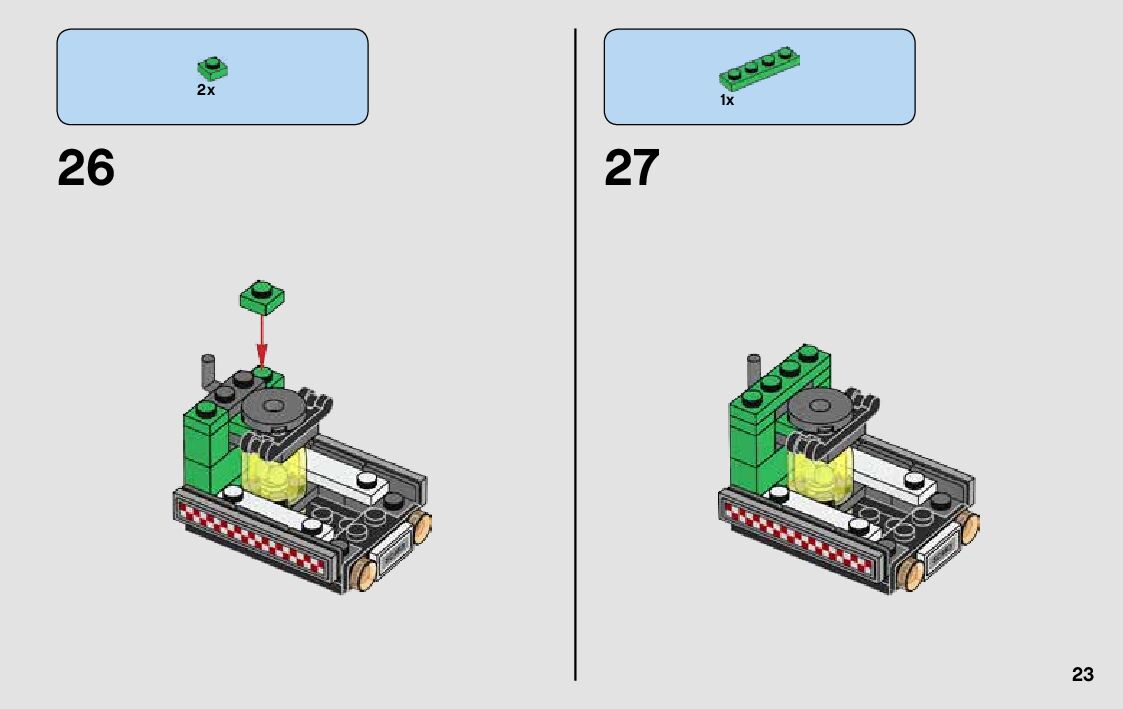 2x

26

1x

27

23