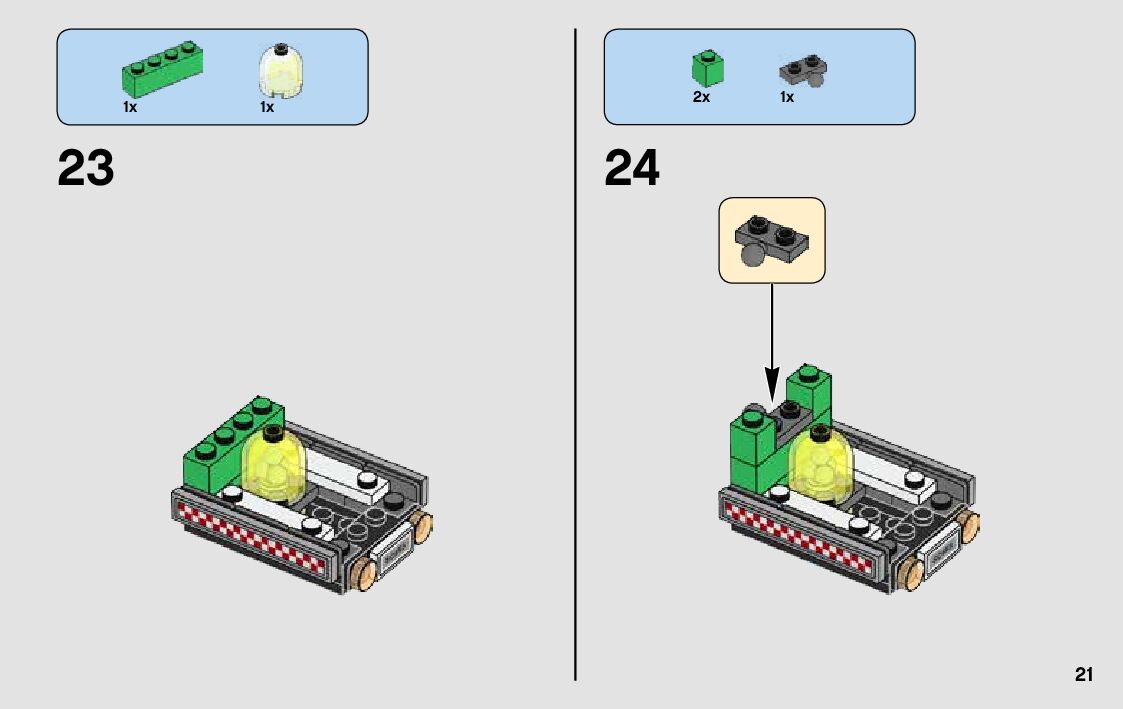 1x 1x

23

2x 1x

24

21