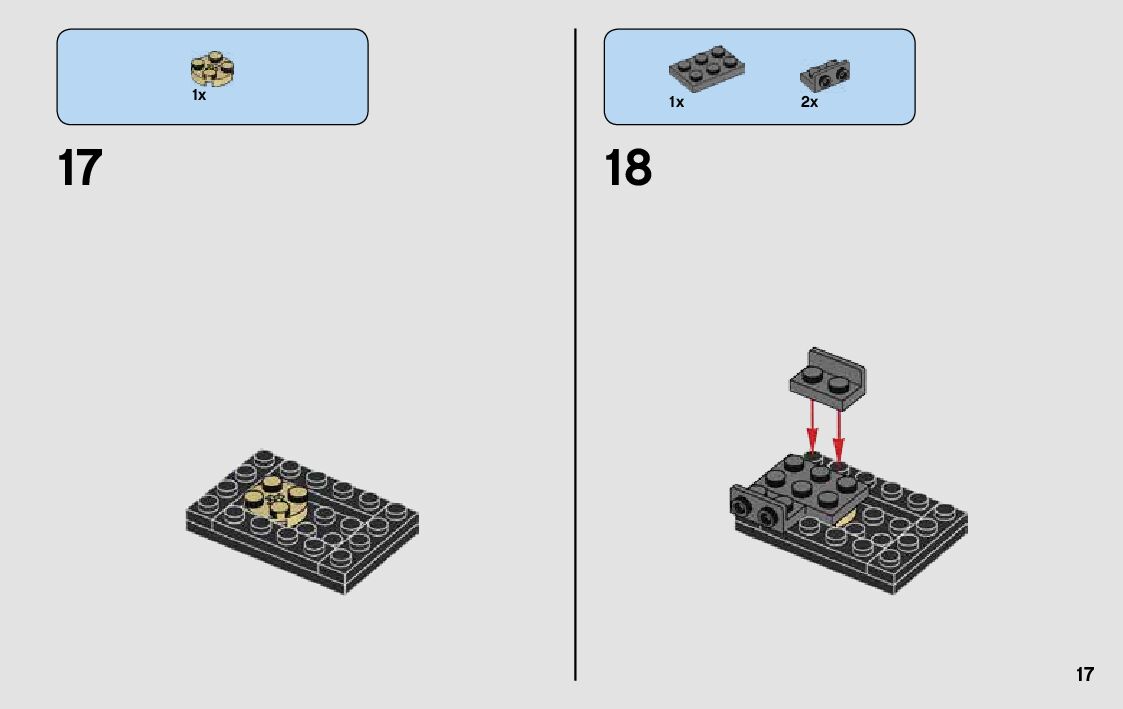 1x

17

1x

2x

18

17