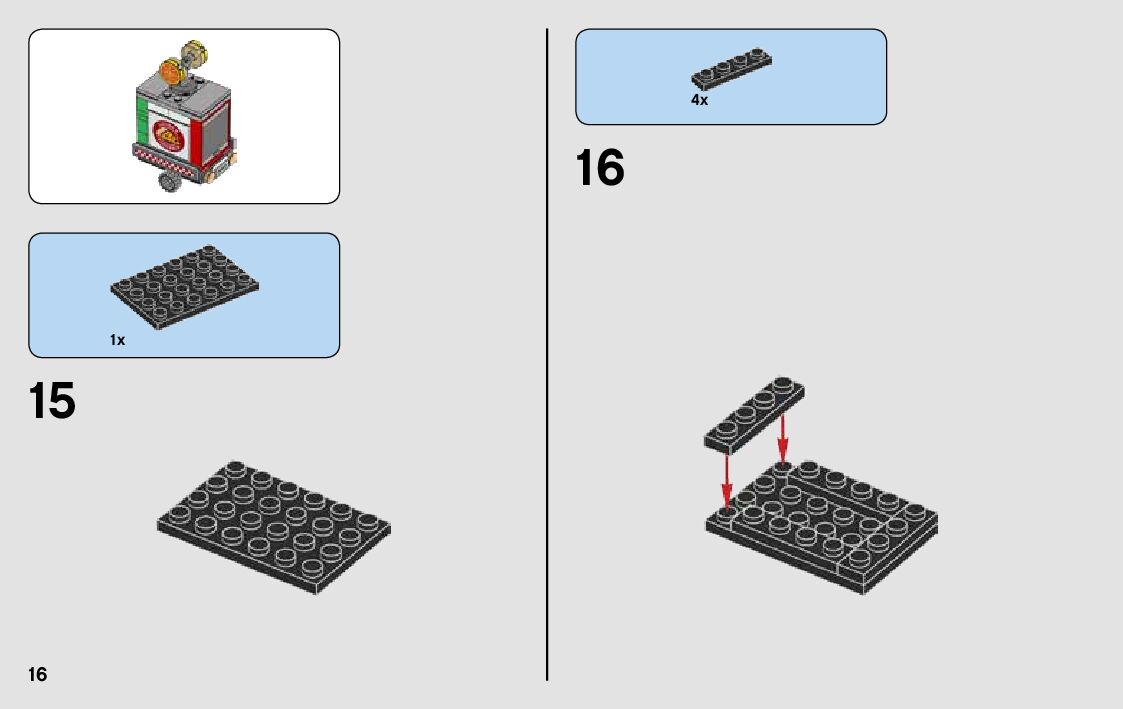 1x

15

16

4x

16