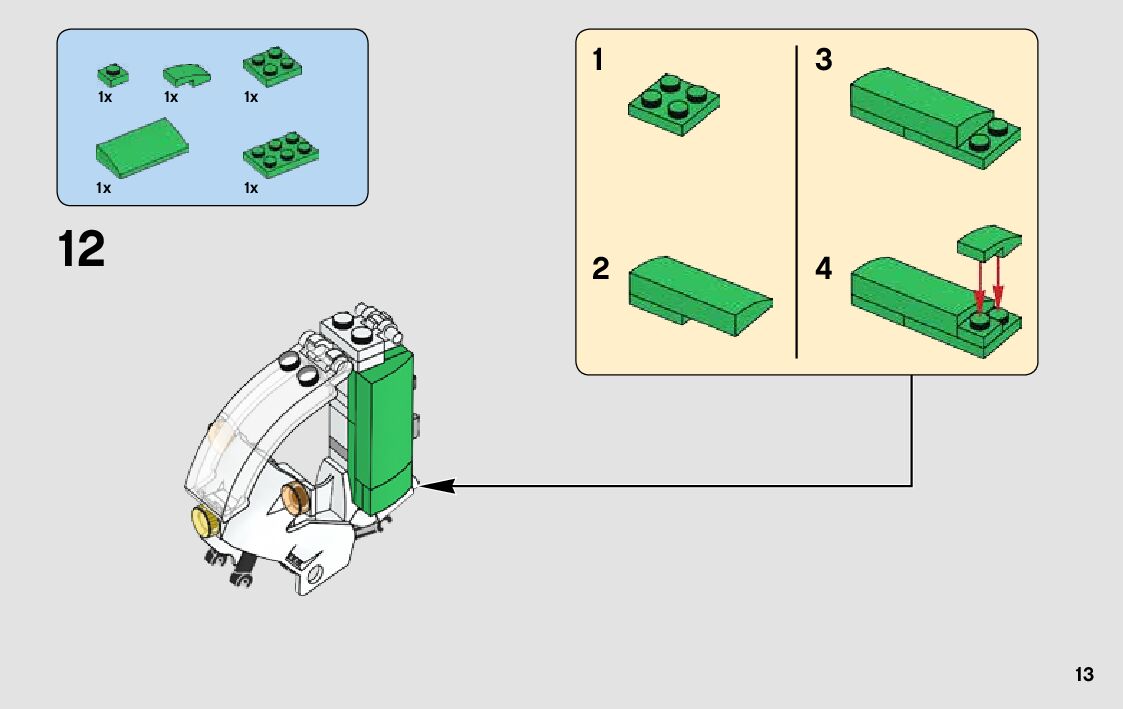 1x 1x 1x

1x 1x

12

1

2

3

4

13