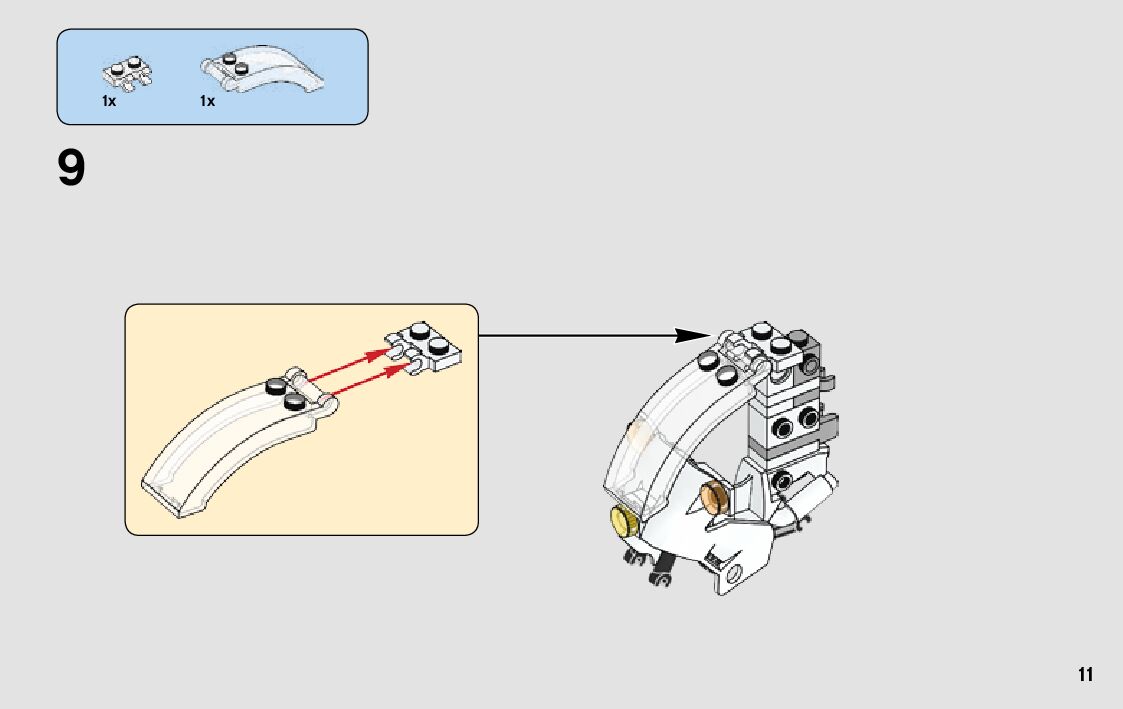 1x
1x

9

11