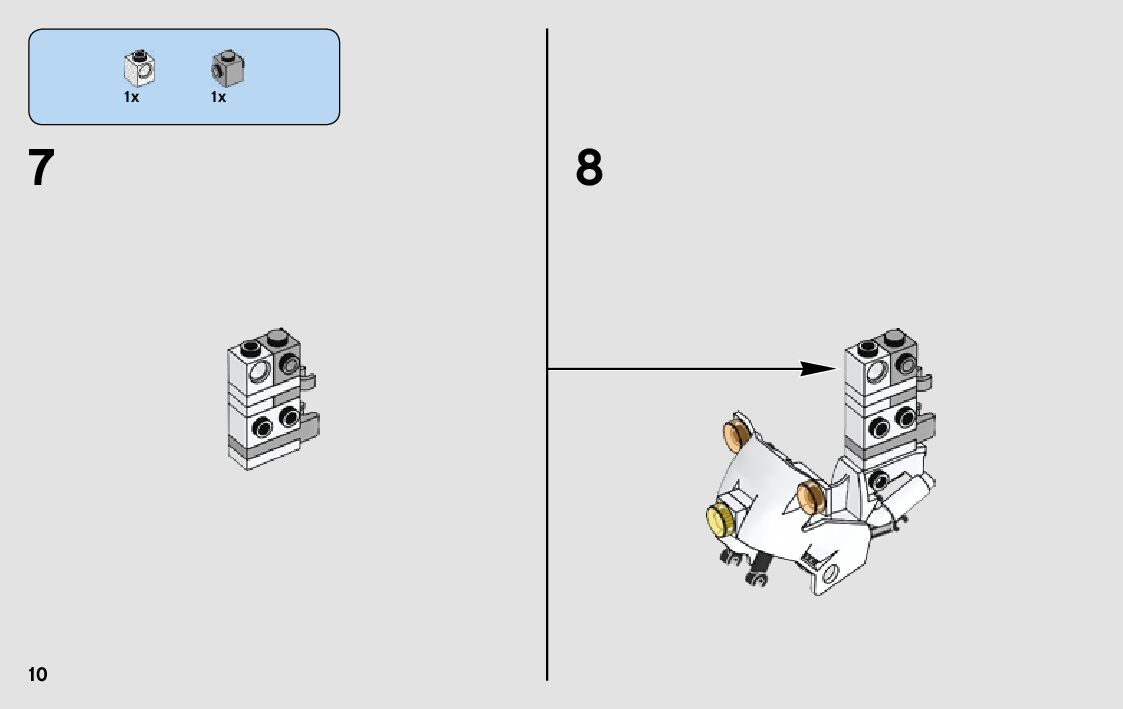 1x 1x

7

8

10