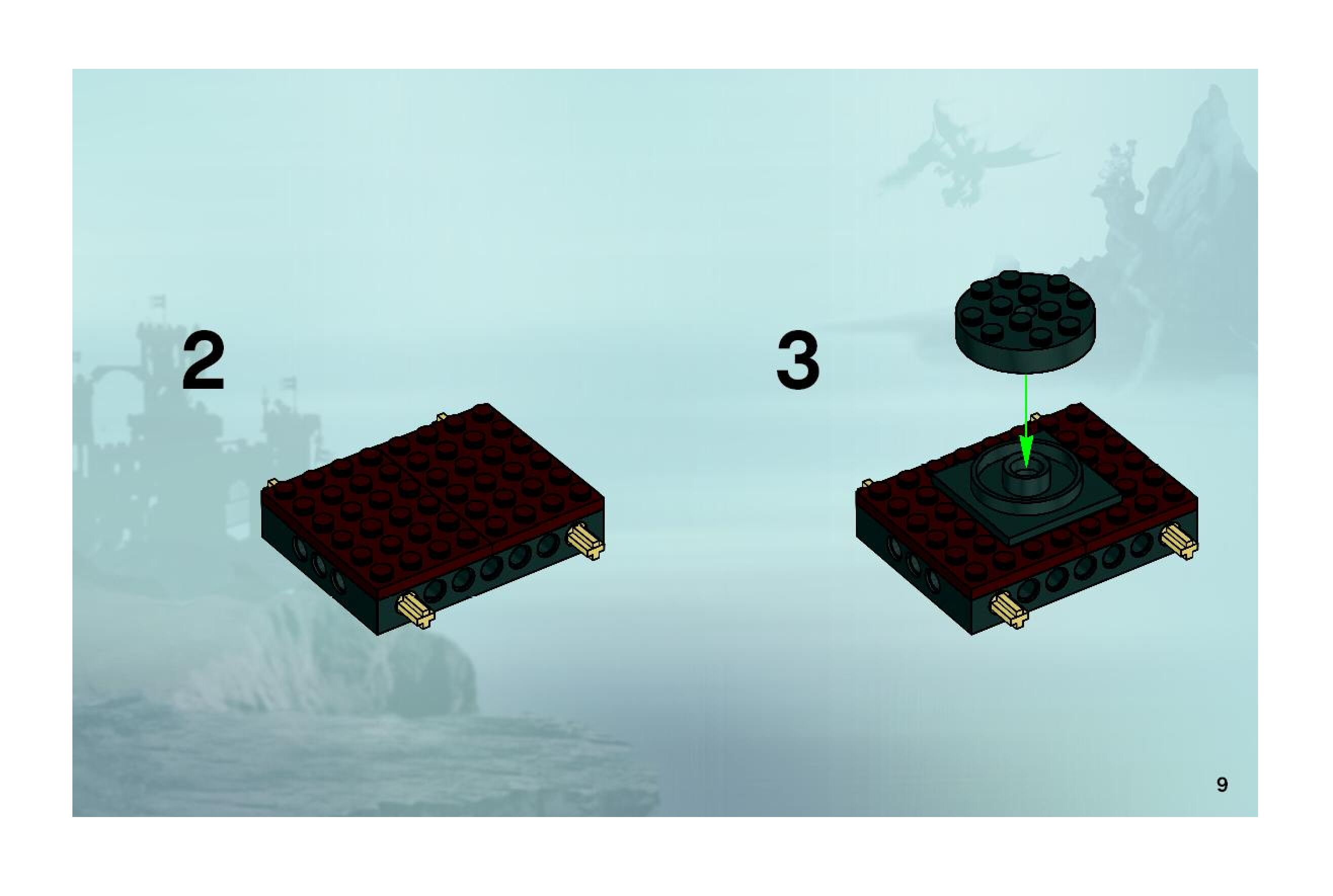 2

3

9