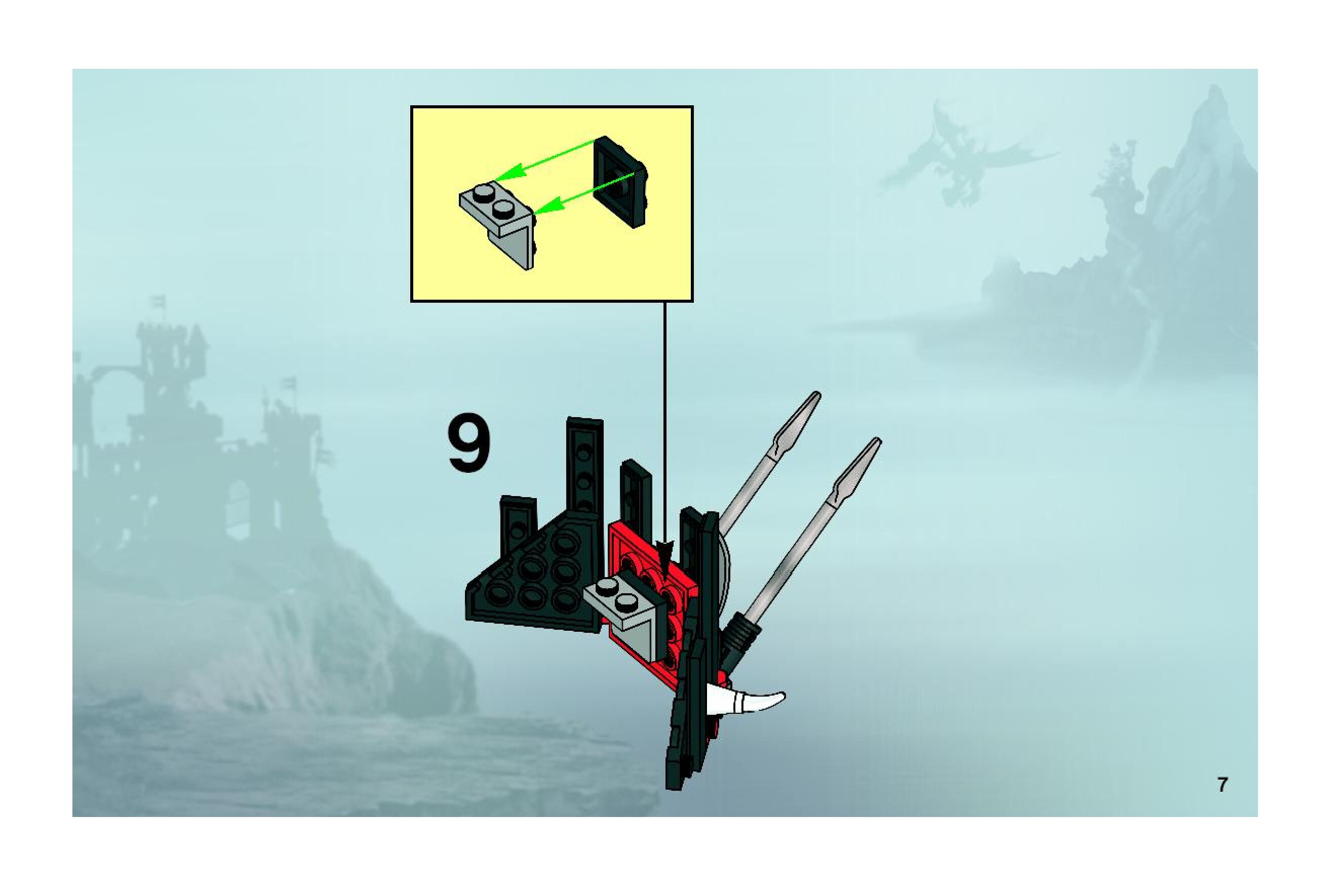 9

7