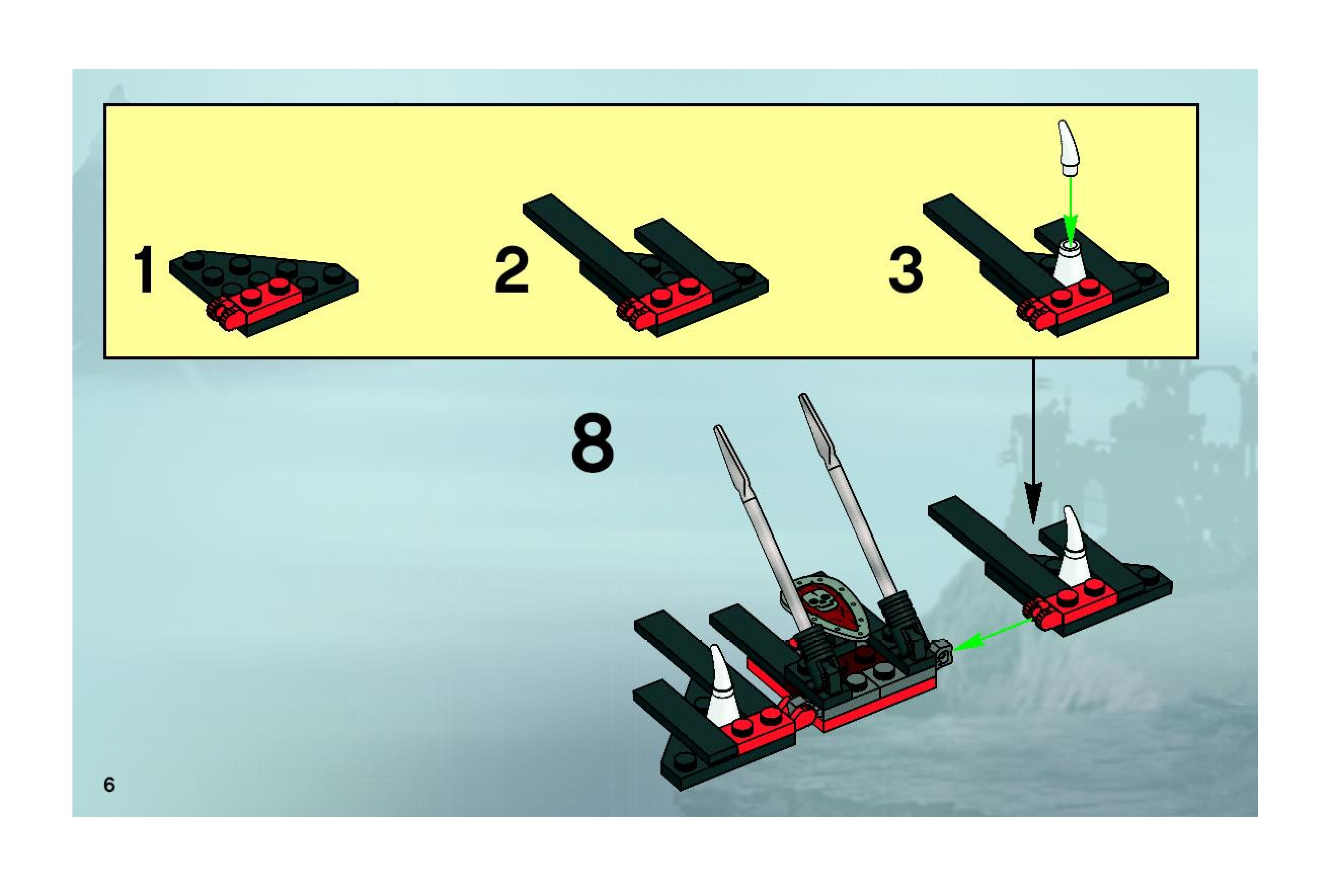 1

2

3

8

6