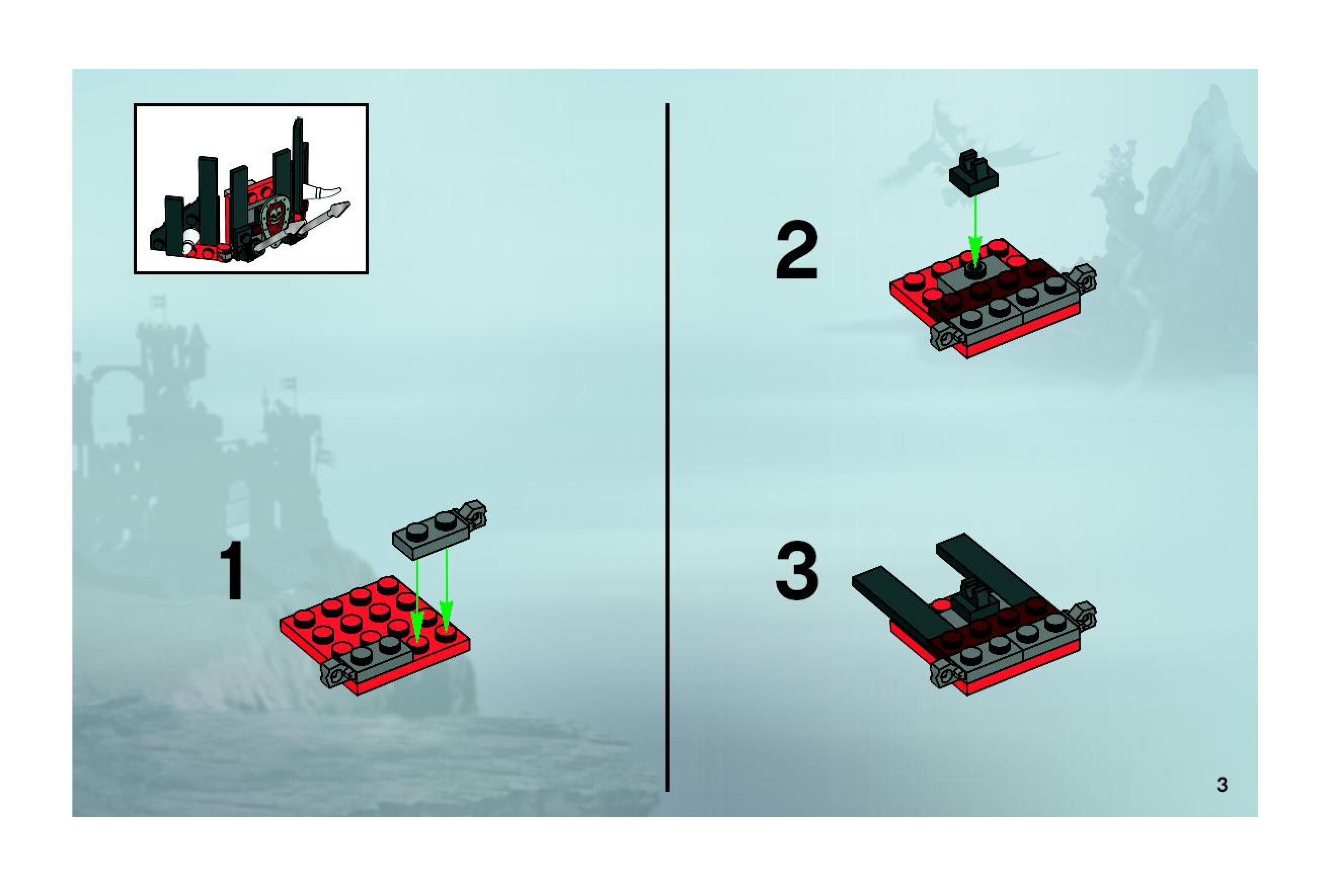 1

2

3

3