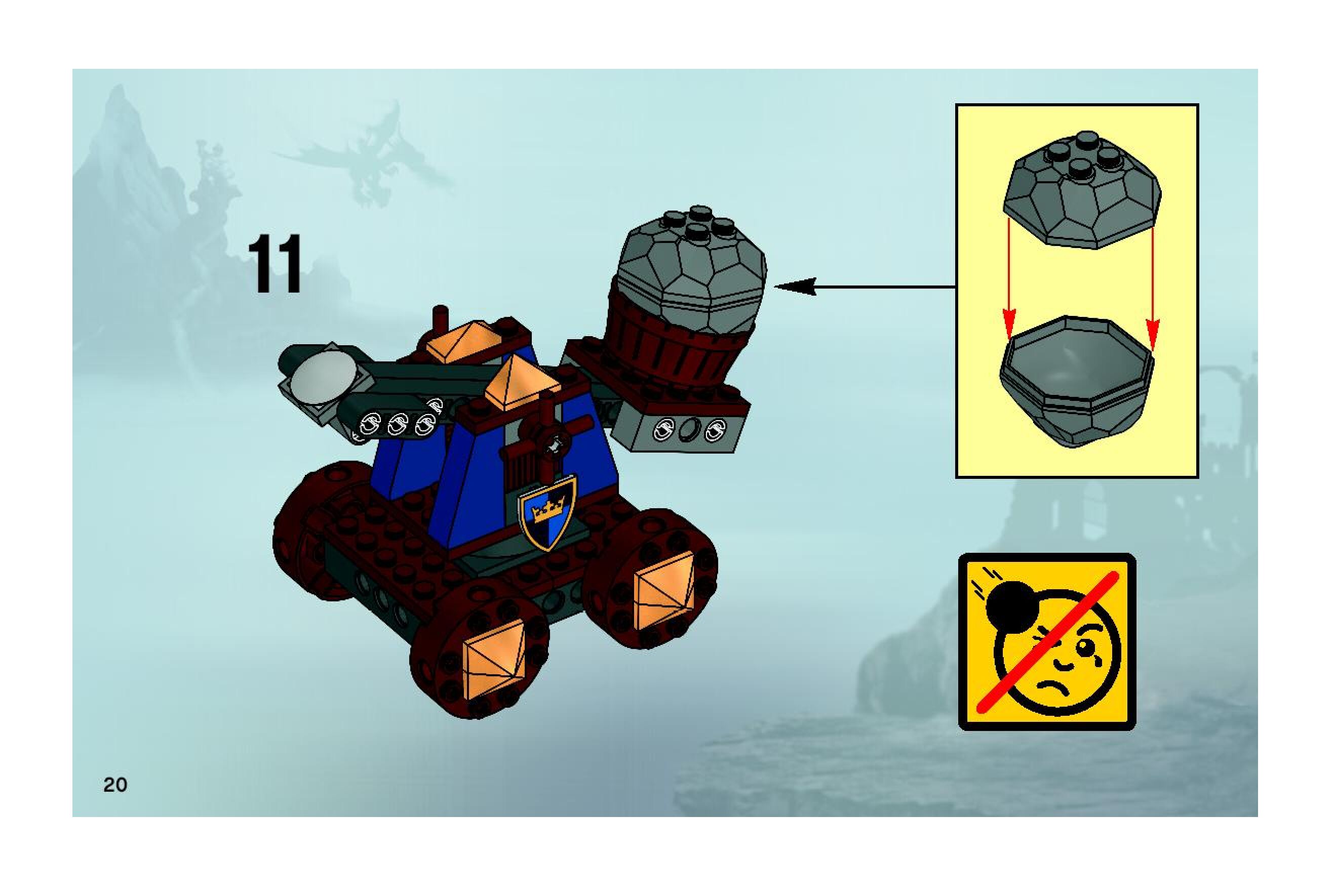 11

20