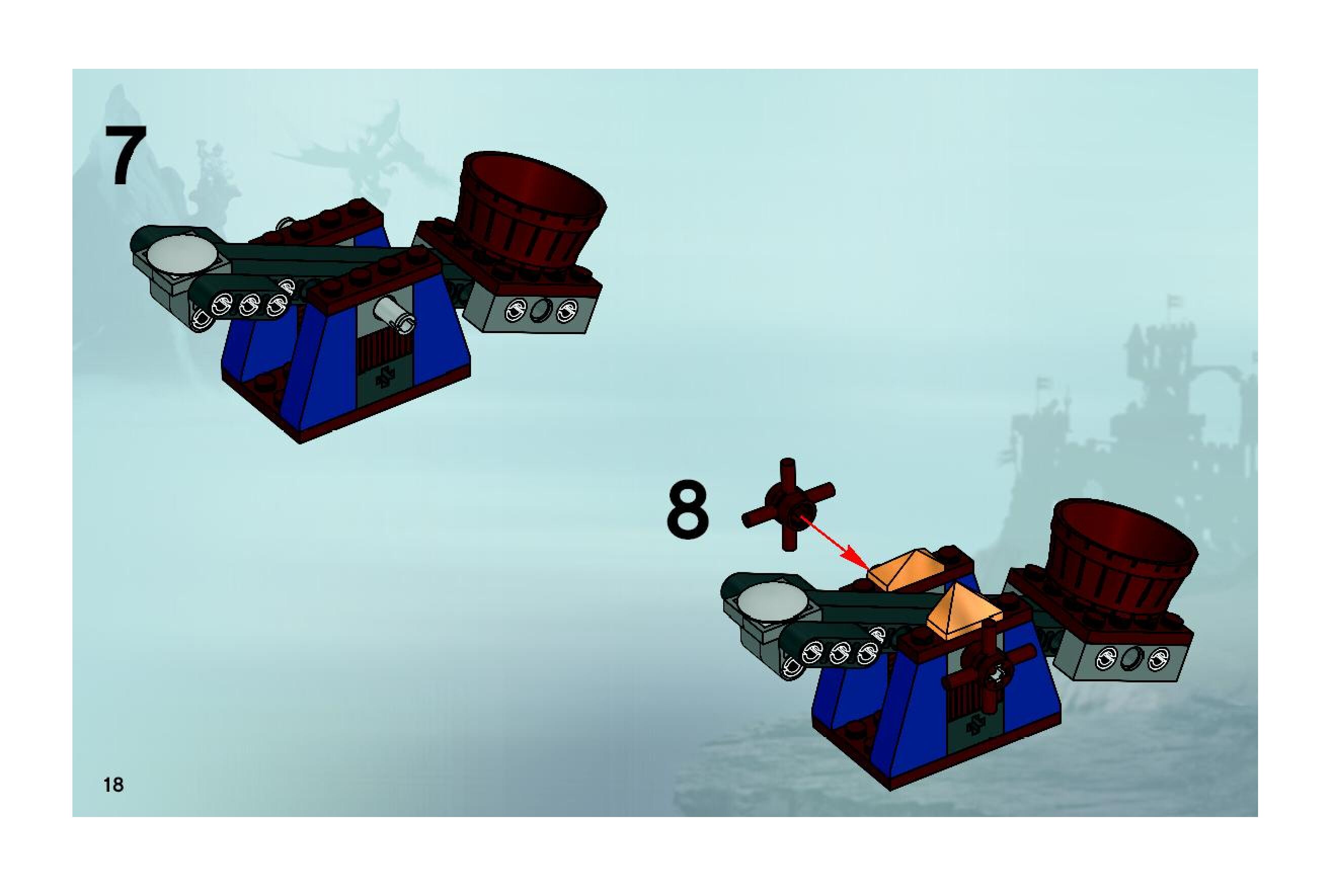 7

8

18