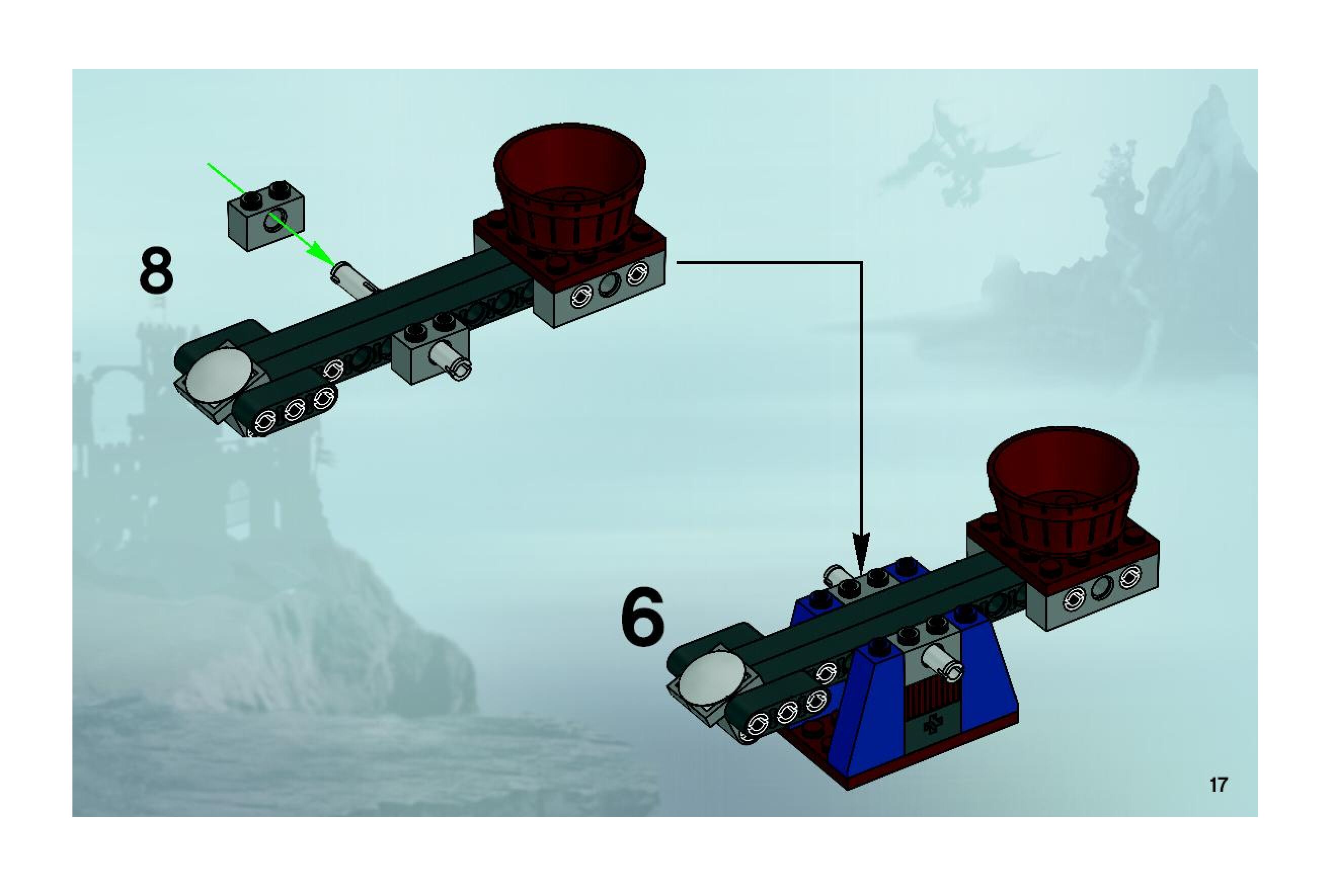 8

6

17