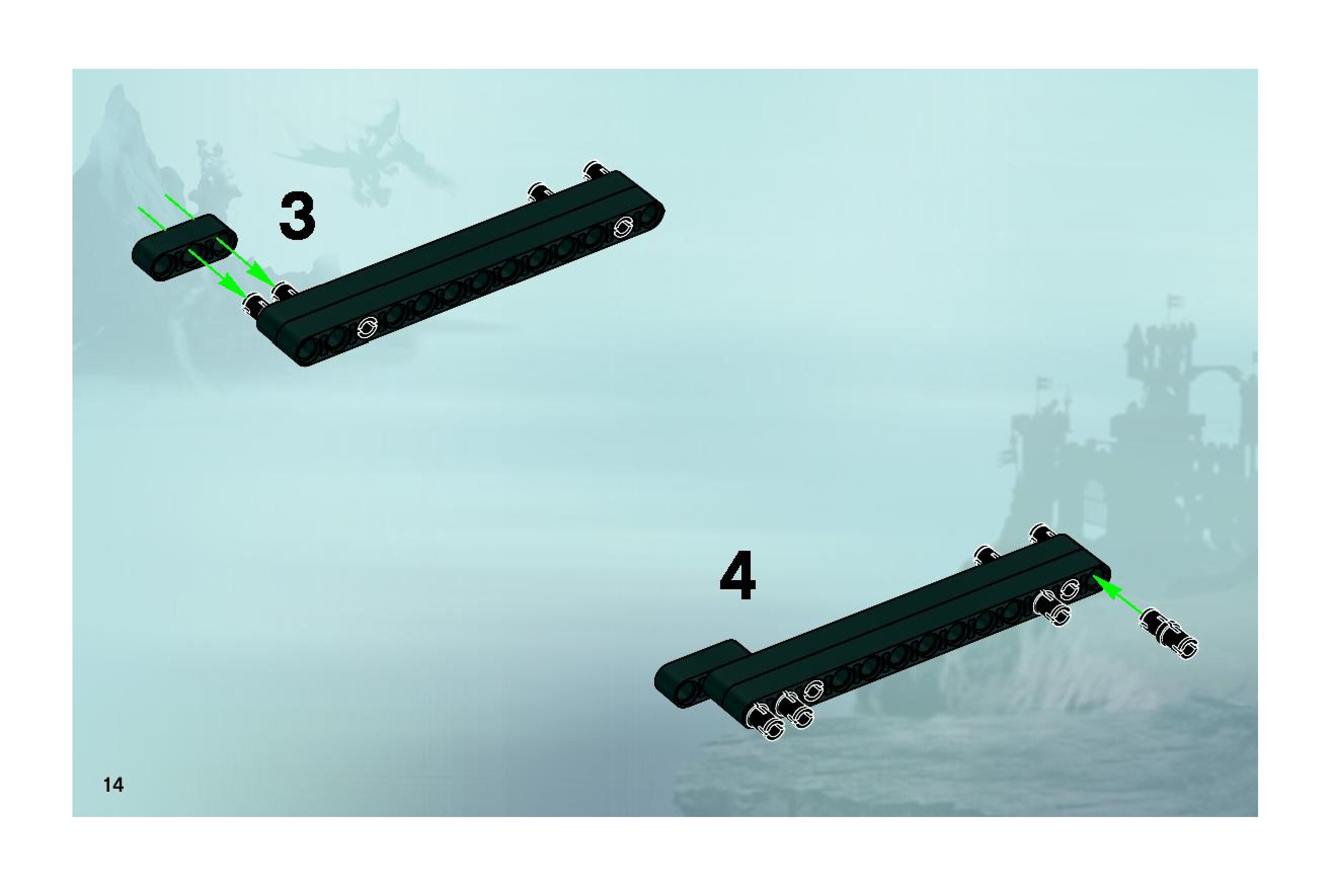 3

4

14