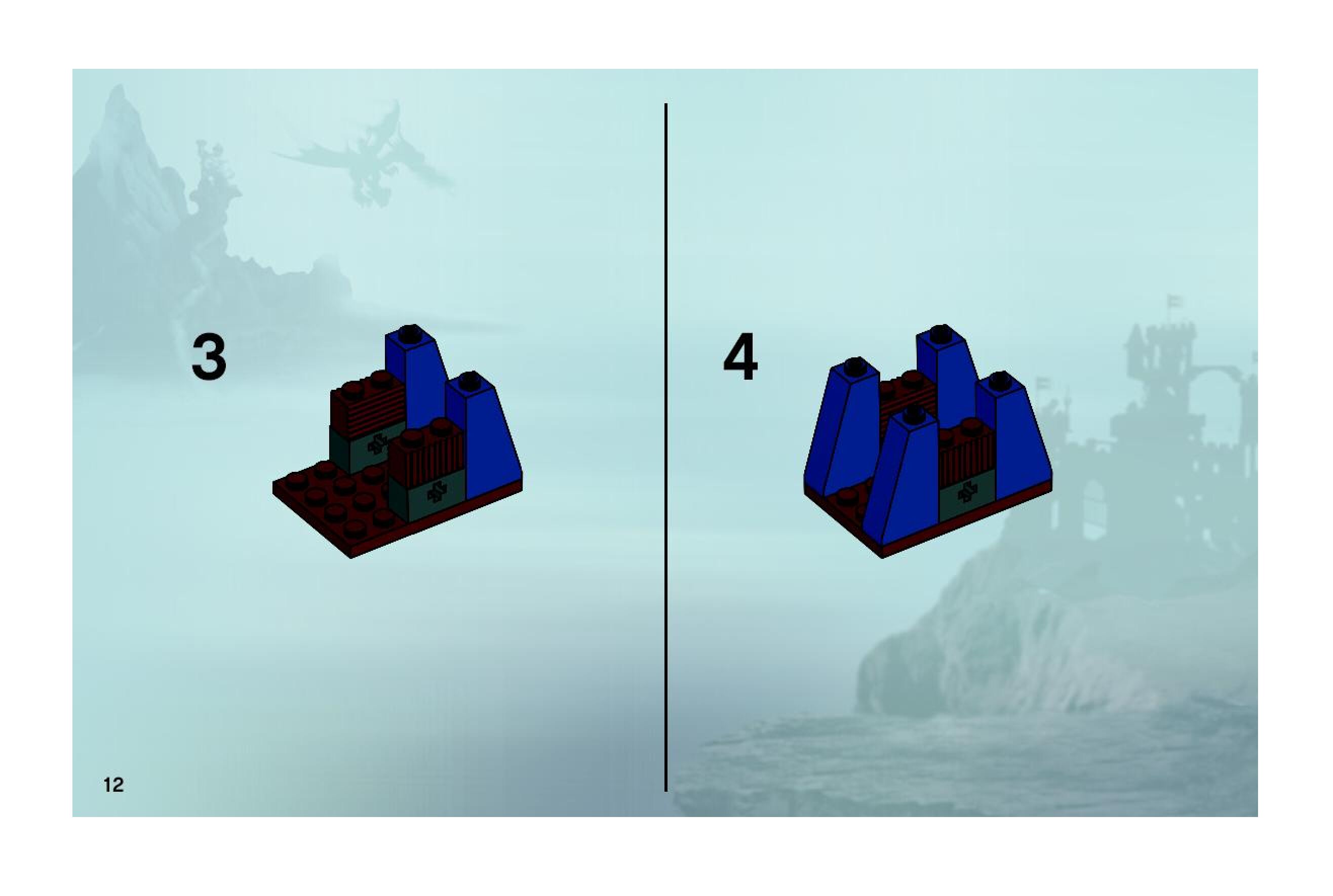 3

4

12