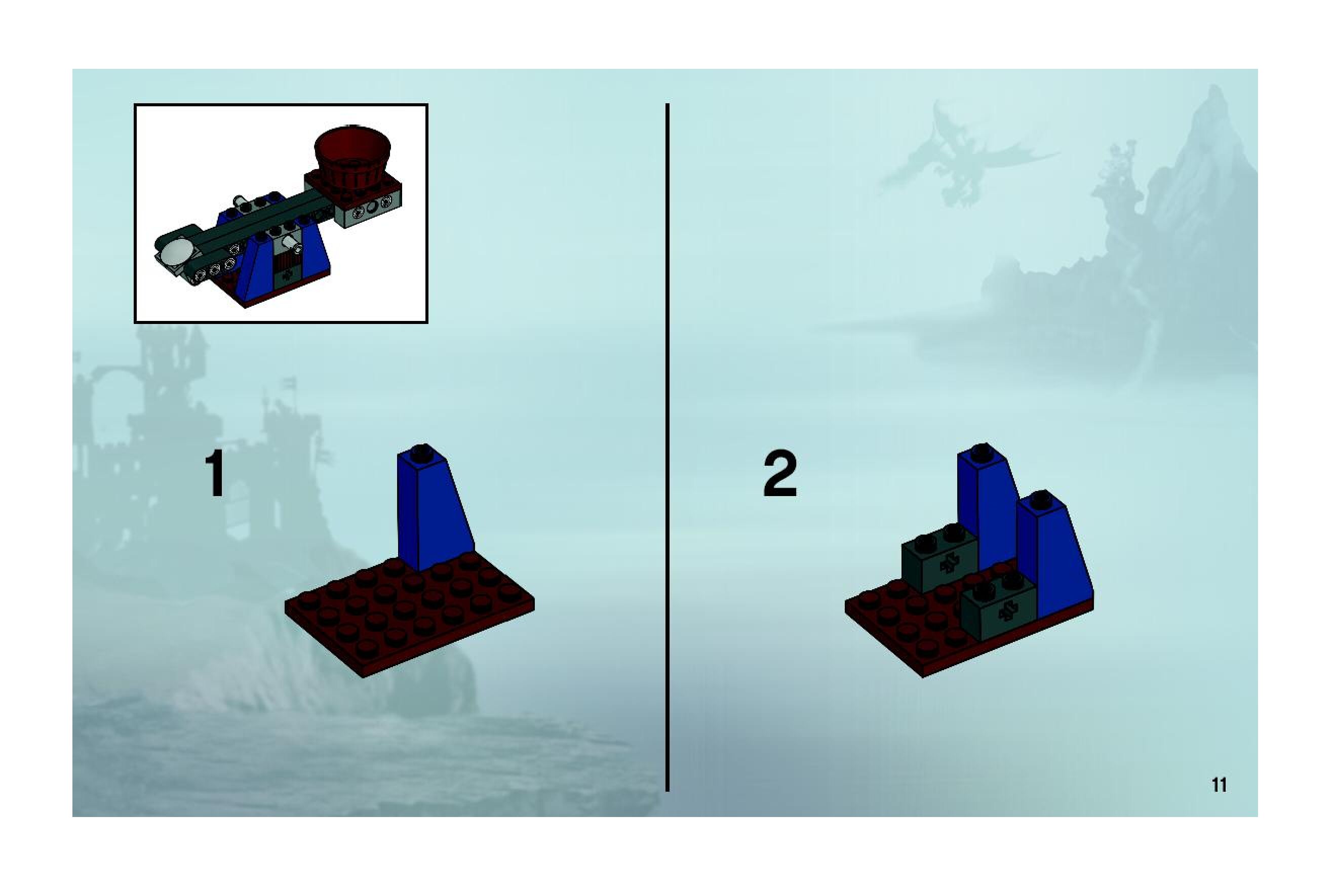 1

2

11