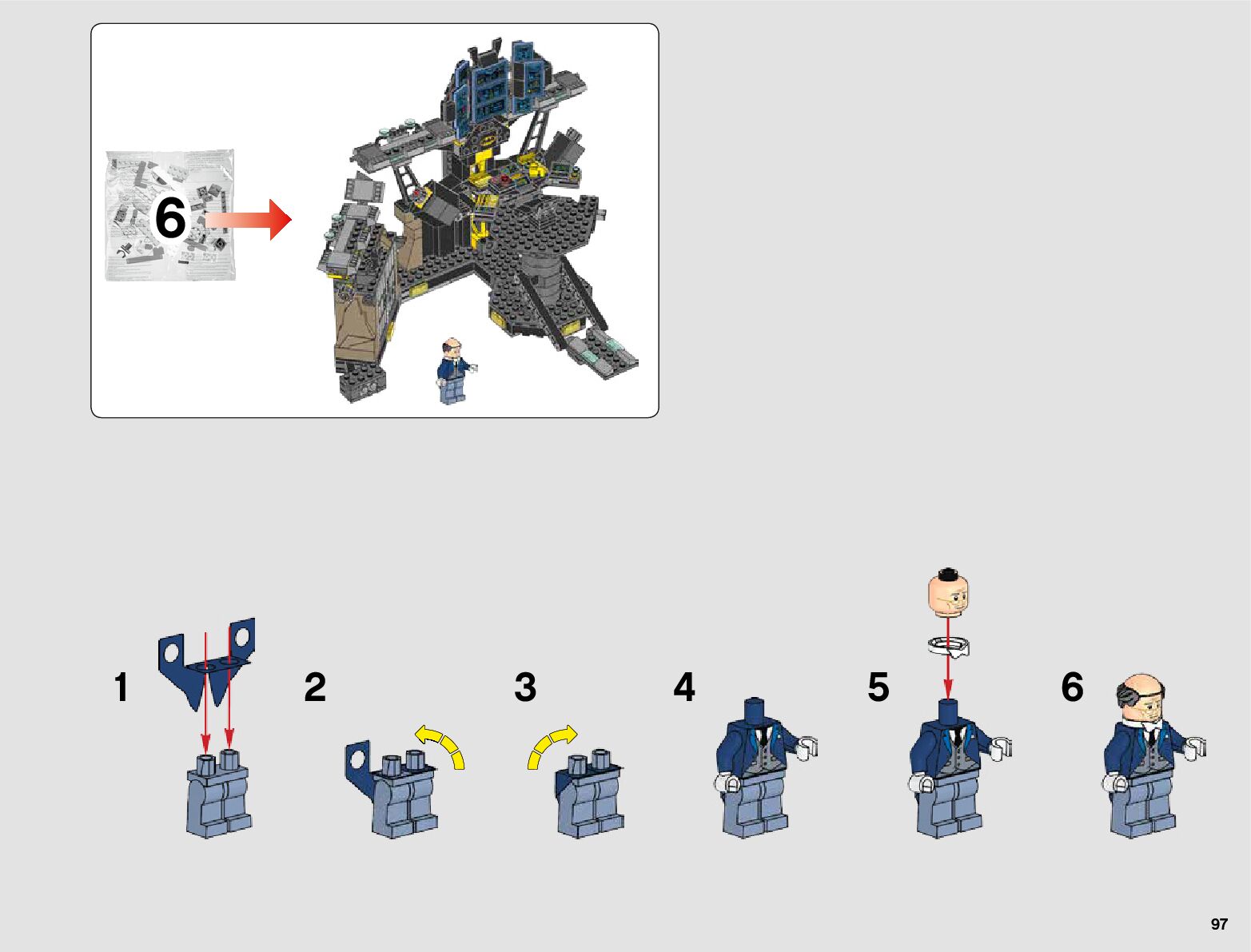 6

1

2

3

4

5

6

97