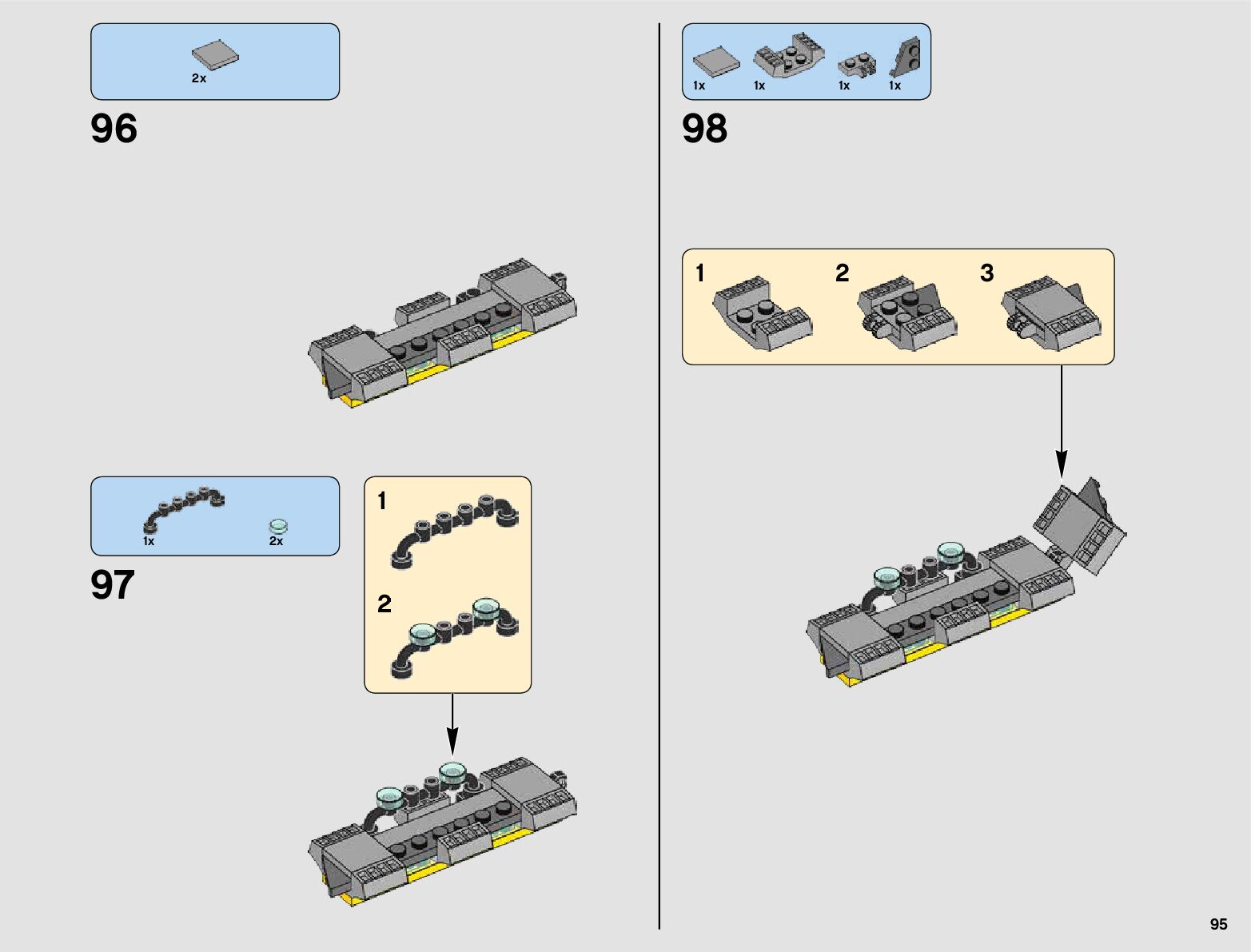 2x

96

1x 2x

97

1

2

1x 1x 1x 1x

98

1 2 3

95