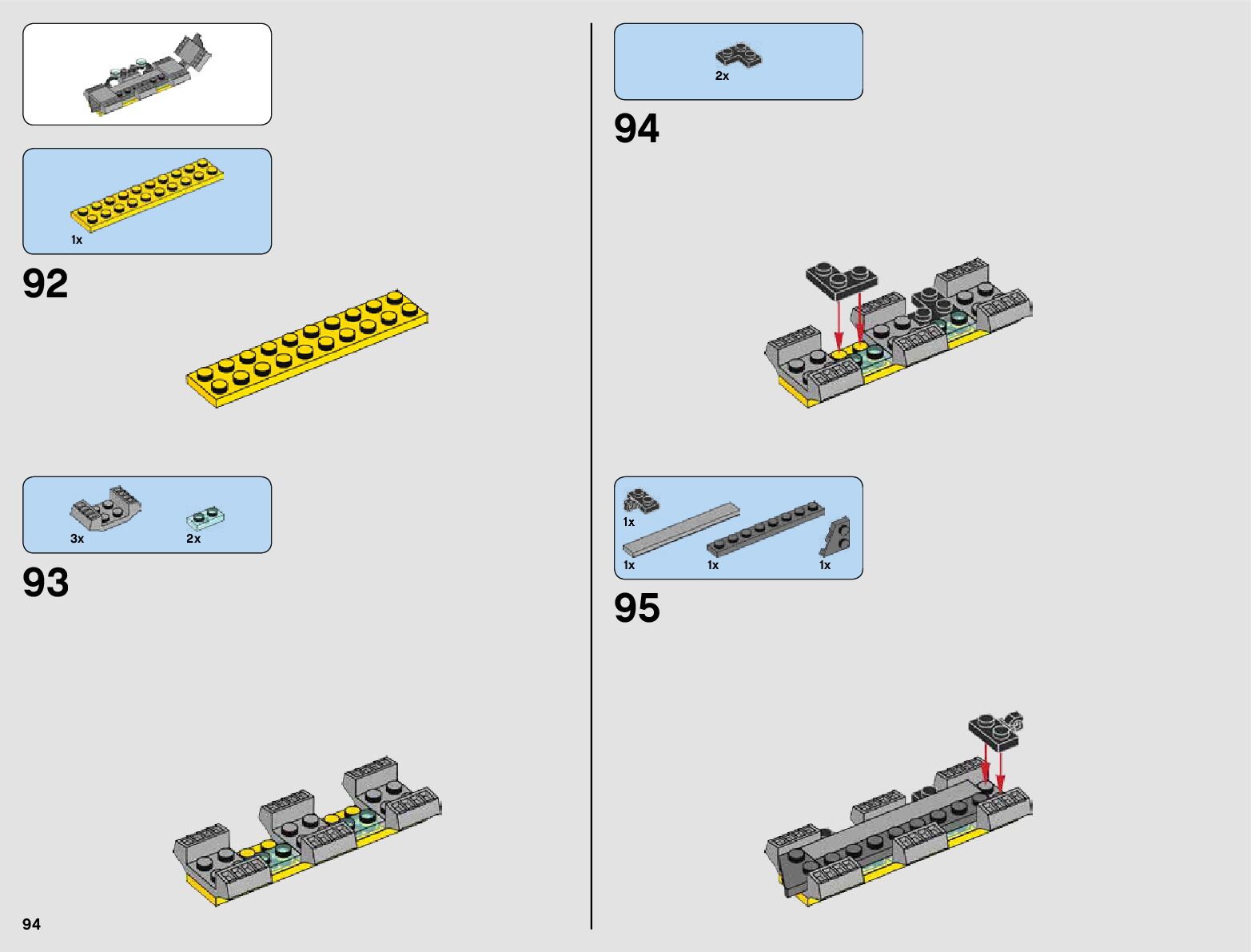 1x

92

3x

2x

93

94

2x

94

1x

1x

1x

1x

95