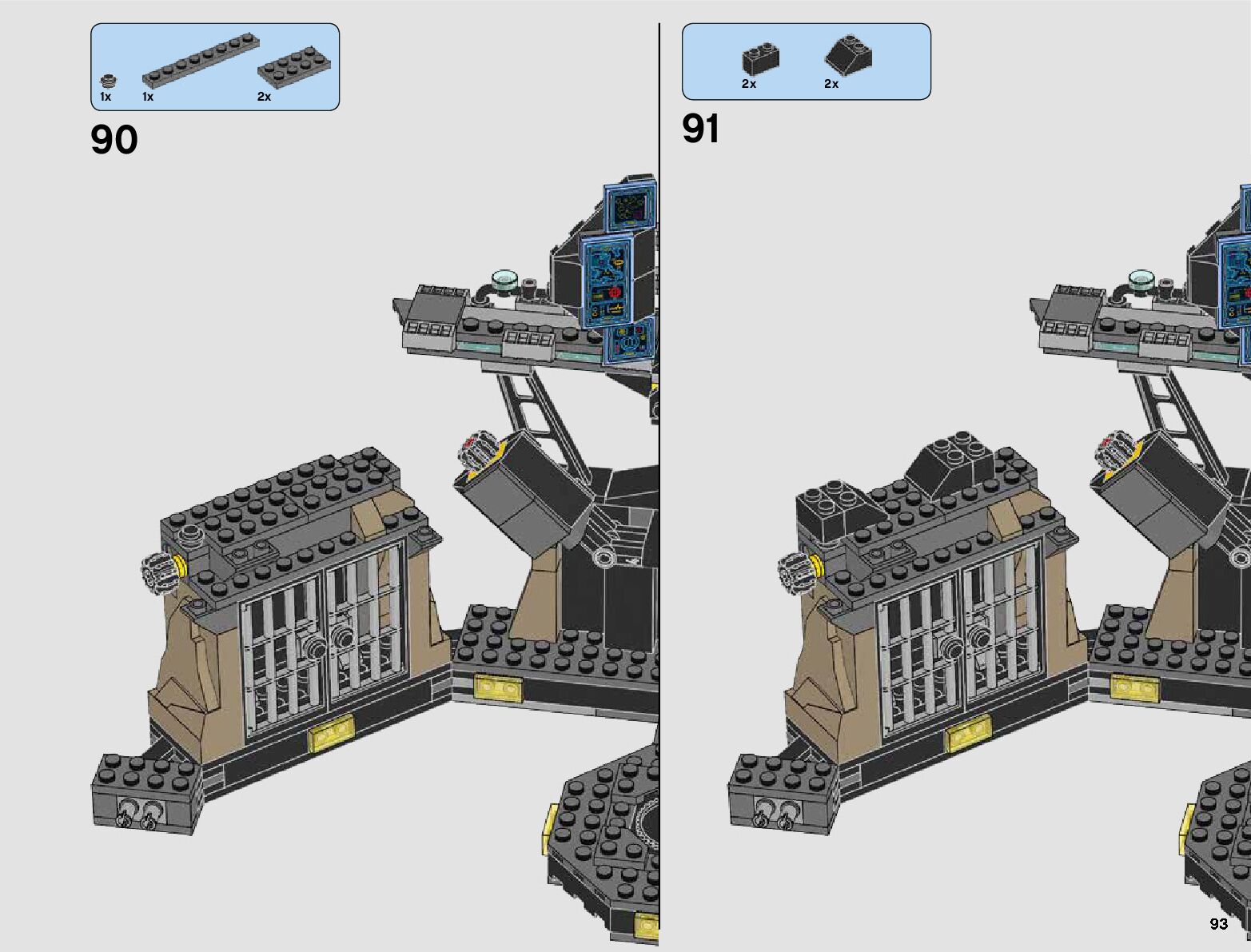 1x 1x 2x

90

2x 2x

91

93