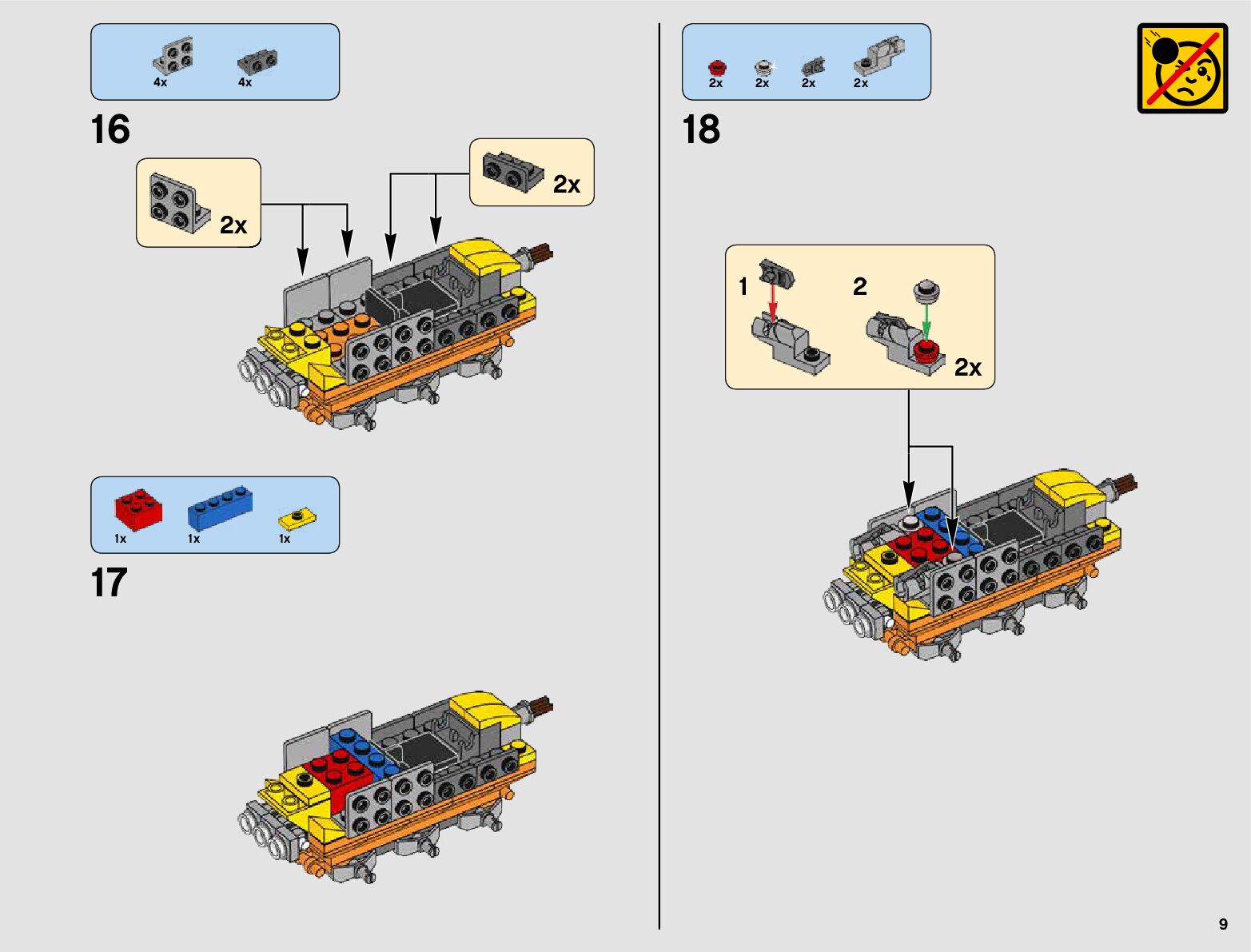 4x 4x

16

2x

2x

1x 1x 1x

17

2x 2x 2x 2x

18

1

2

2x

9