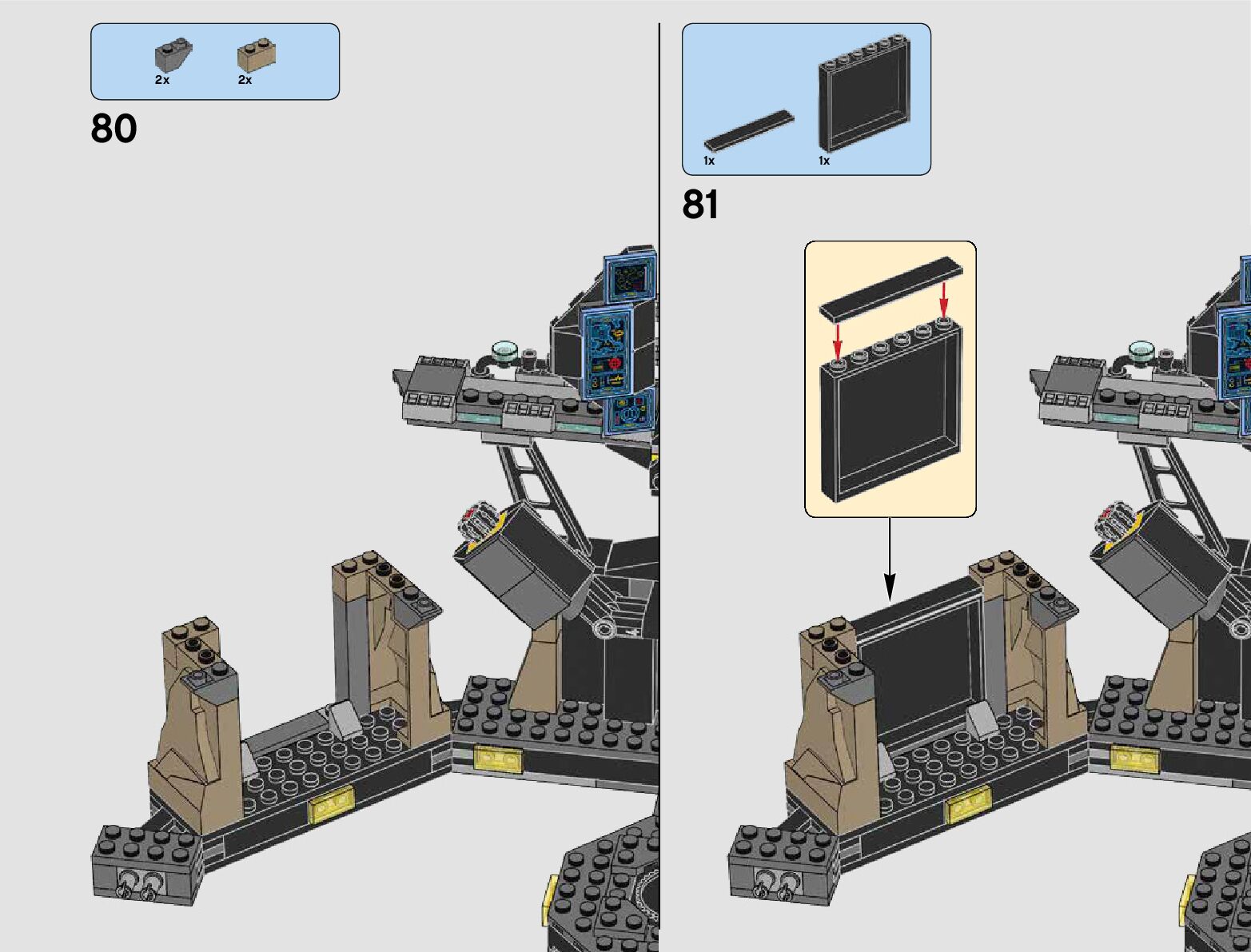 2x
2x

80

1x
1x

81