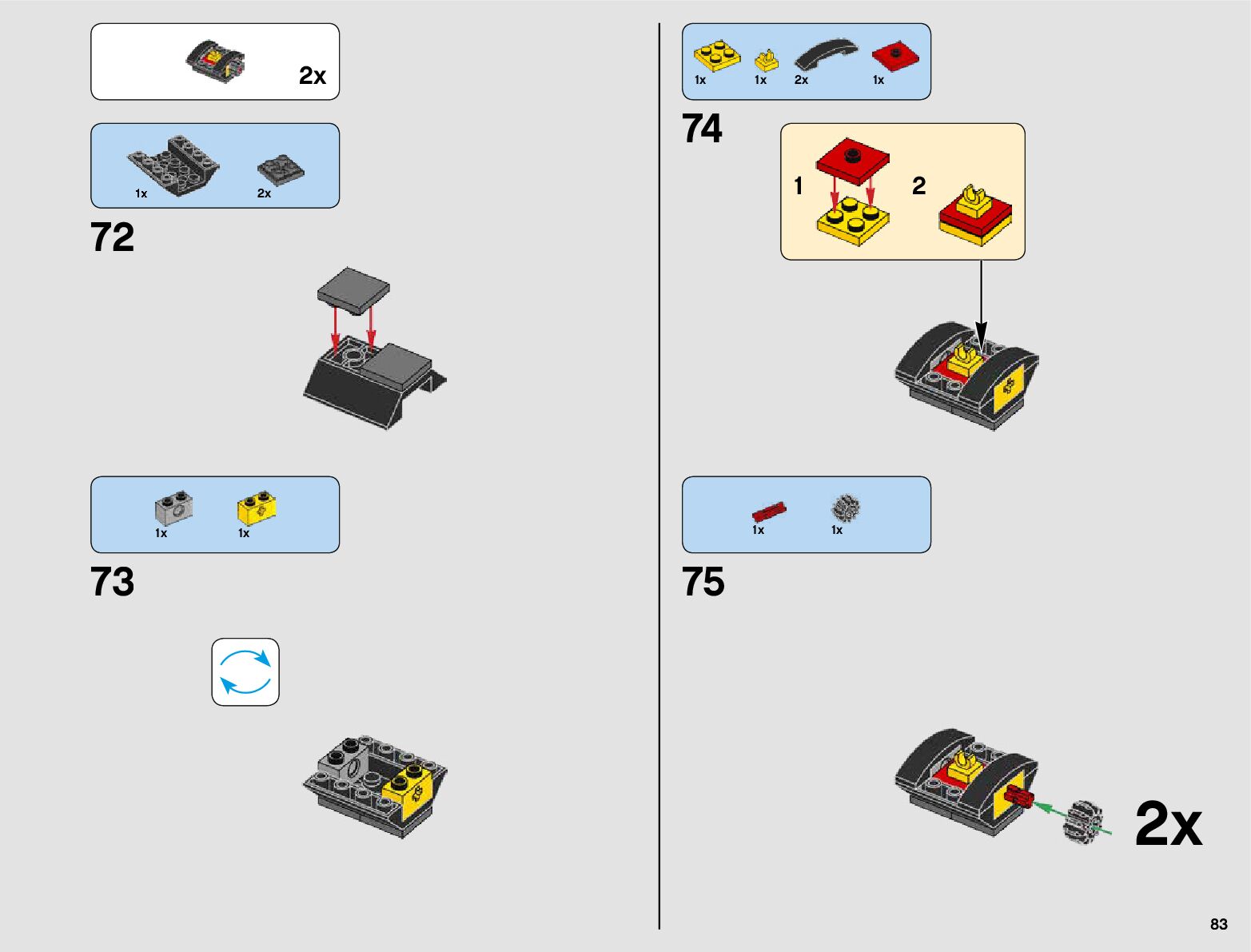 2x

1x 2x

72

1x 1x

73

1x 1x 2x 1x

74

1 2

1x 1x

75

2x

83