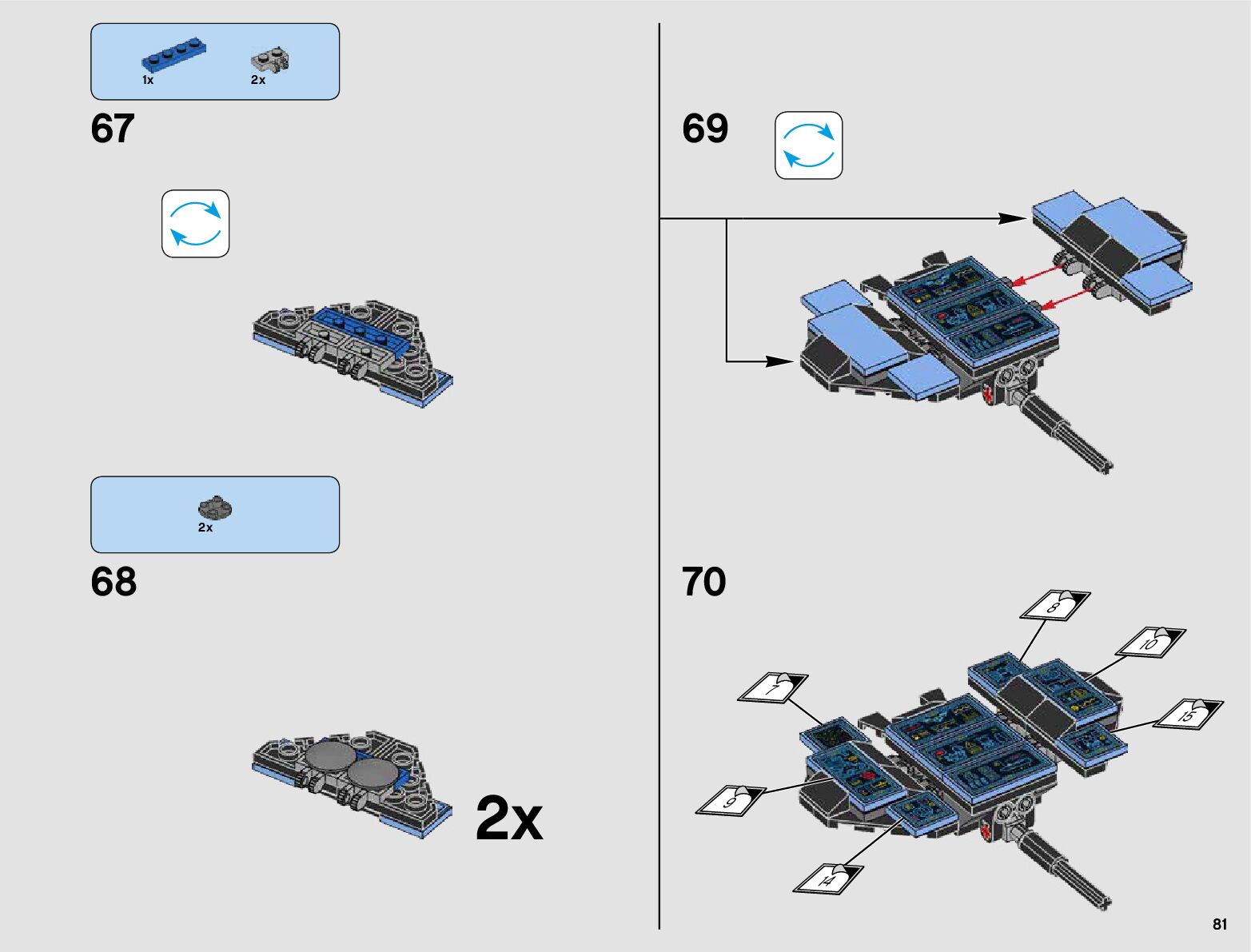 1x 2x

67

2x

68

2x

69

70

8

10

7

15

9

14

81