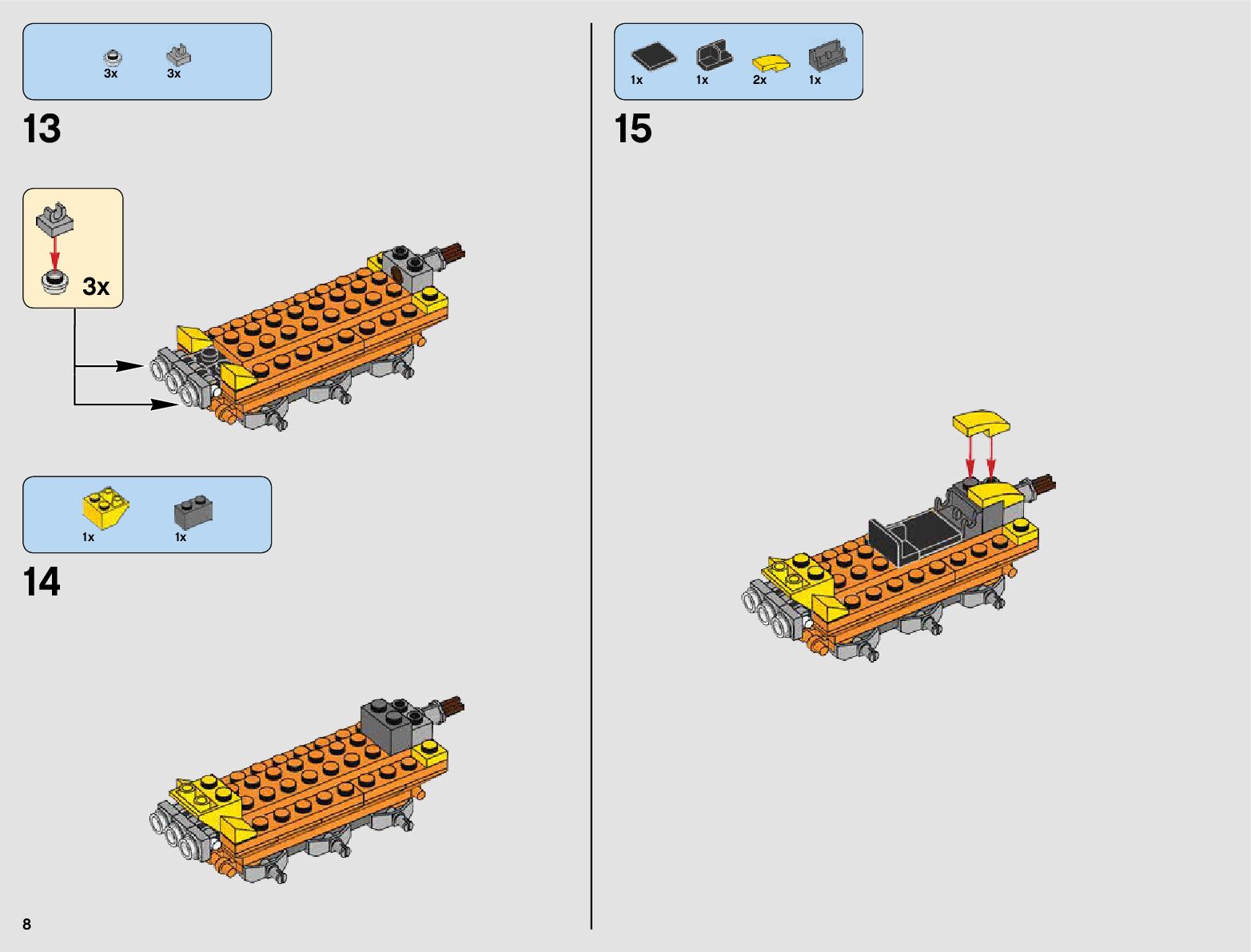 3x 3x

13

3x

1x 1x

14

8

1x 1x 2x 1x

15