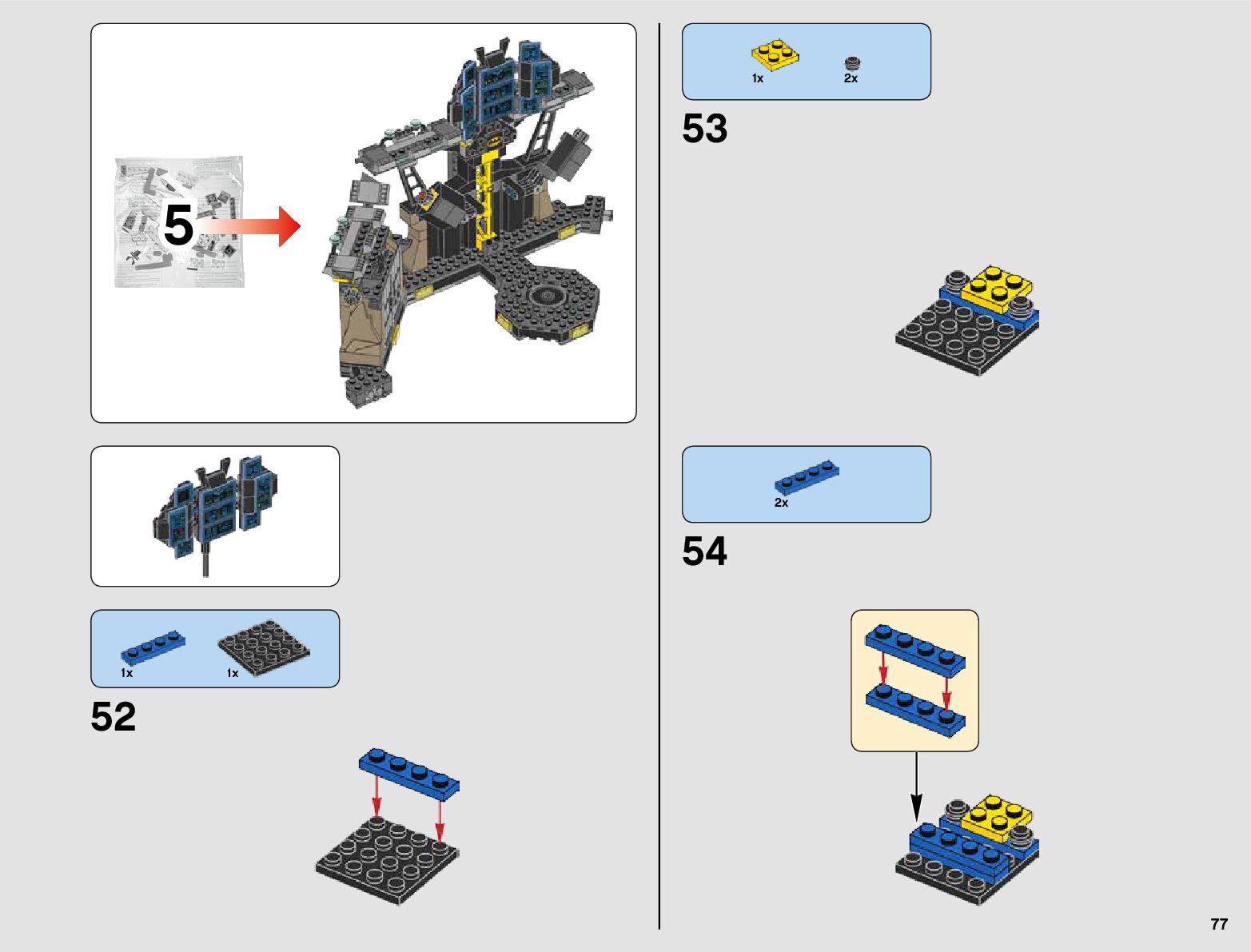 5

1x
1x

52

1x
2x

53

2x

54

77