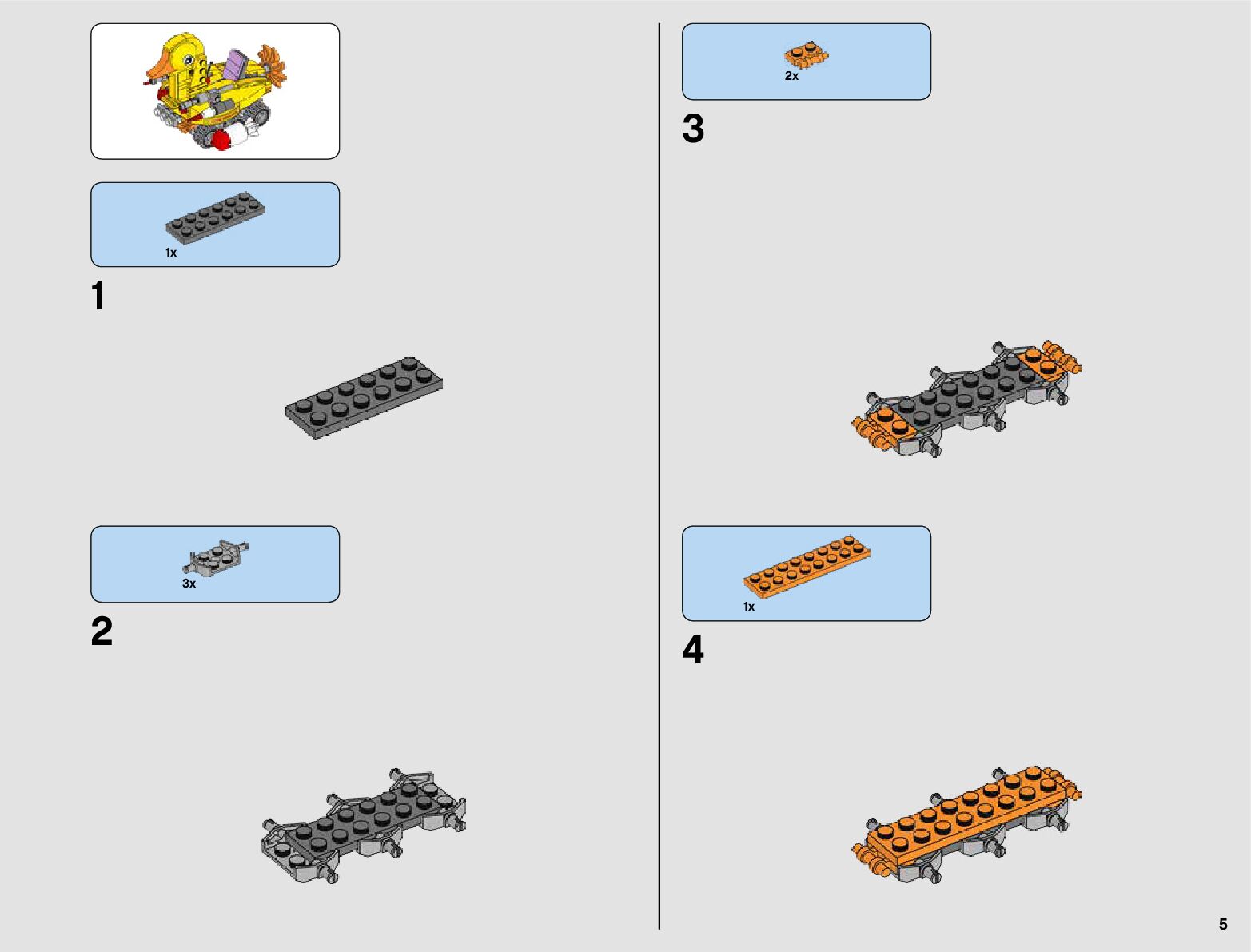 1x

1

3x

2

2x

3

1x

4

5