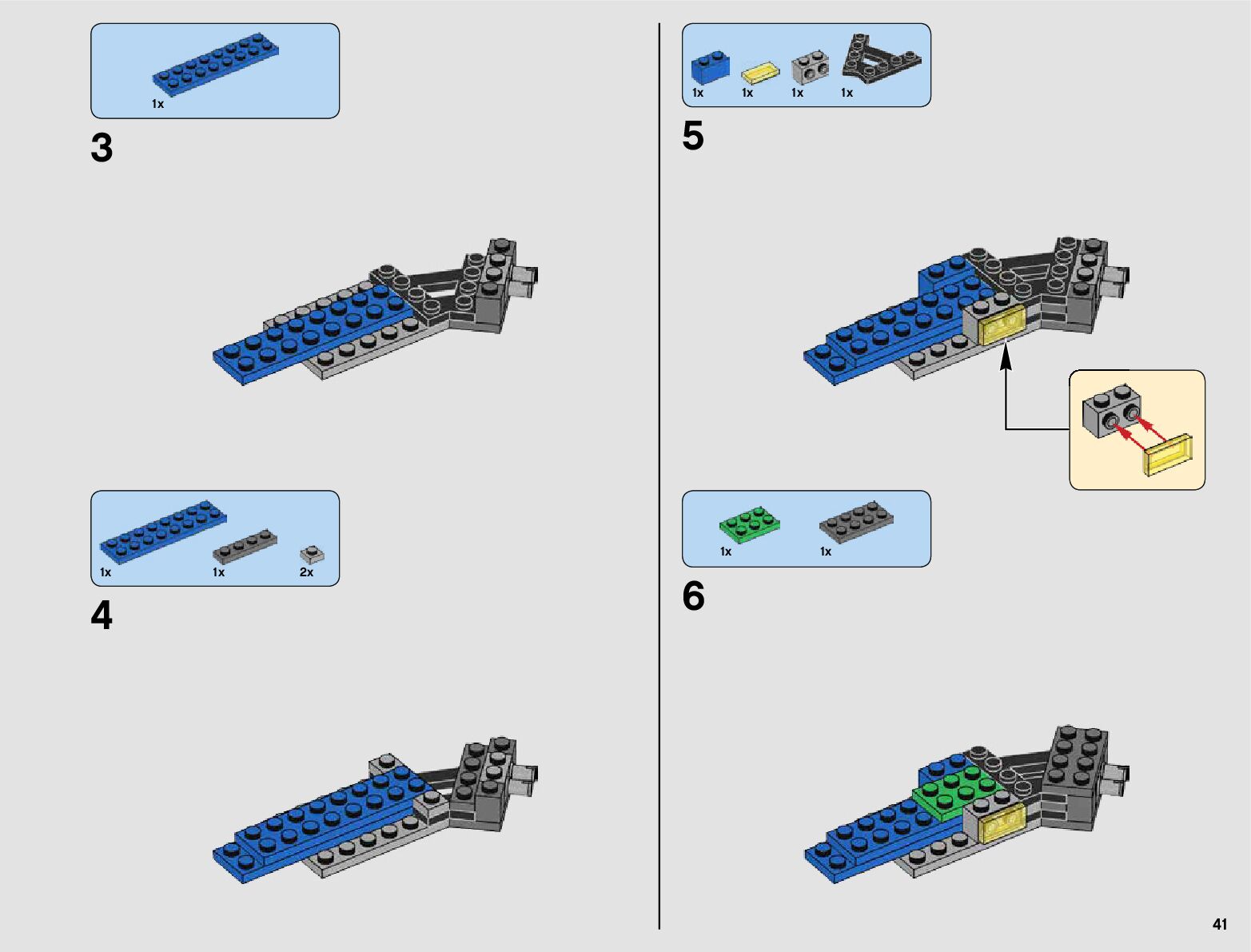 1x

3

1x 1x 2x

4

1x 1x 1x 1x

5

1x 1x

6

41