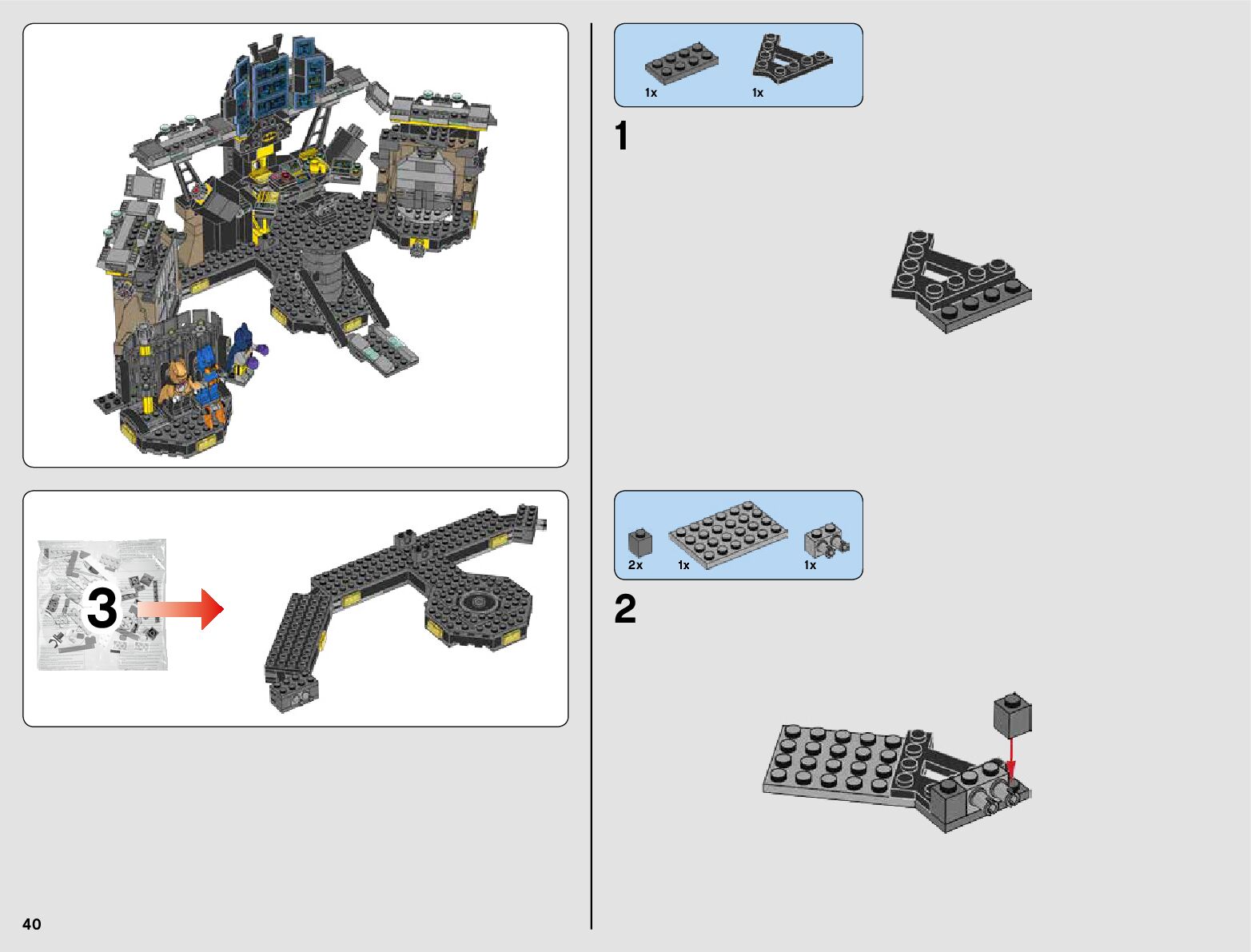 3

1x 1x

1

2x 1x 1x

2

40