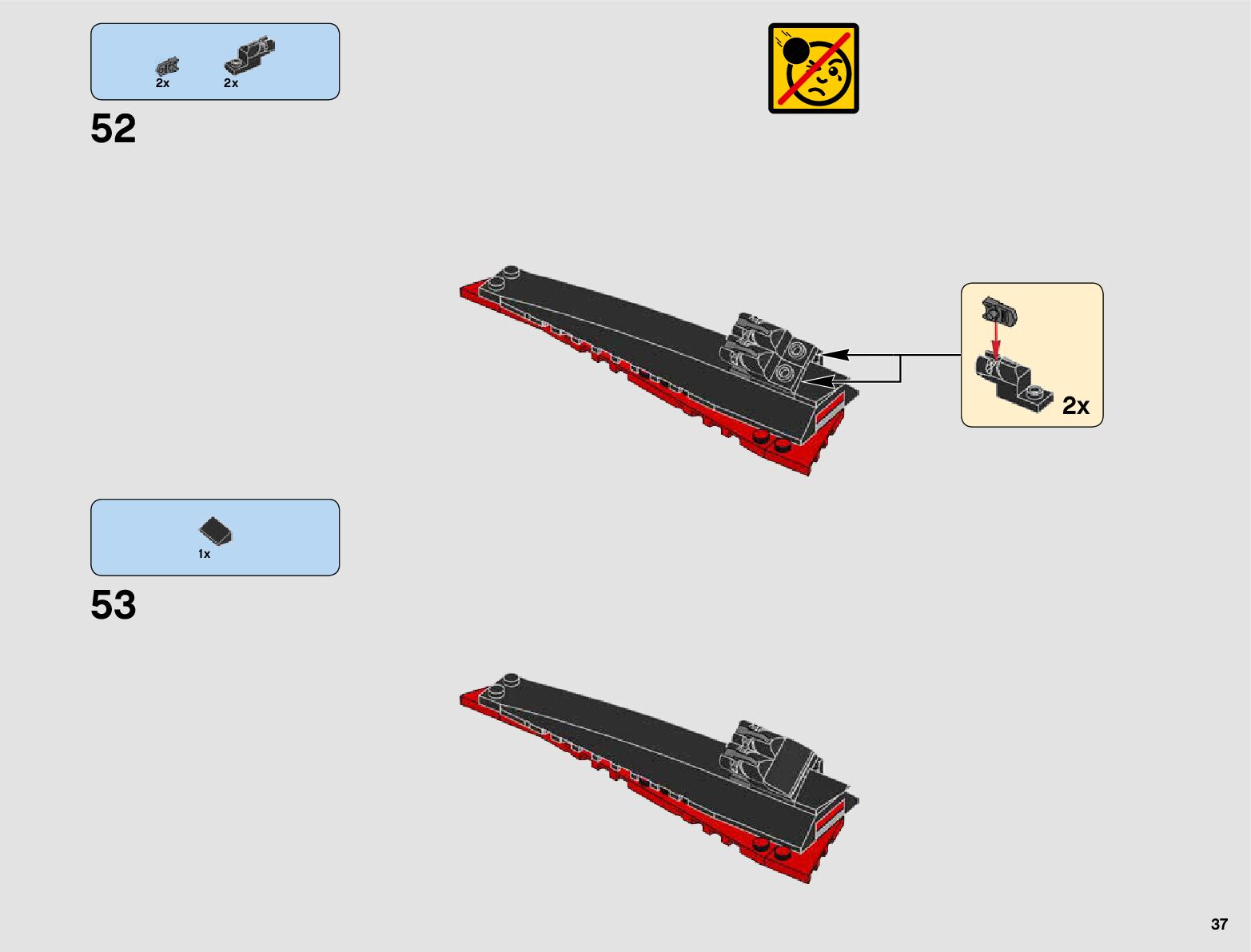 2x 2x

52

2x

1x

53

37