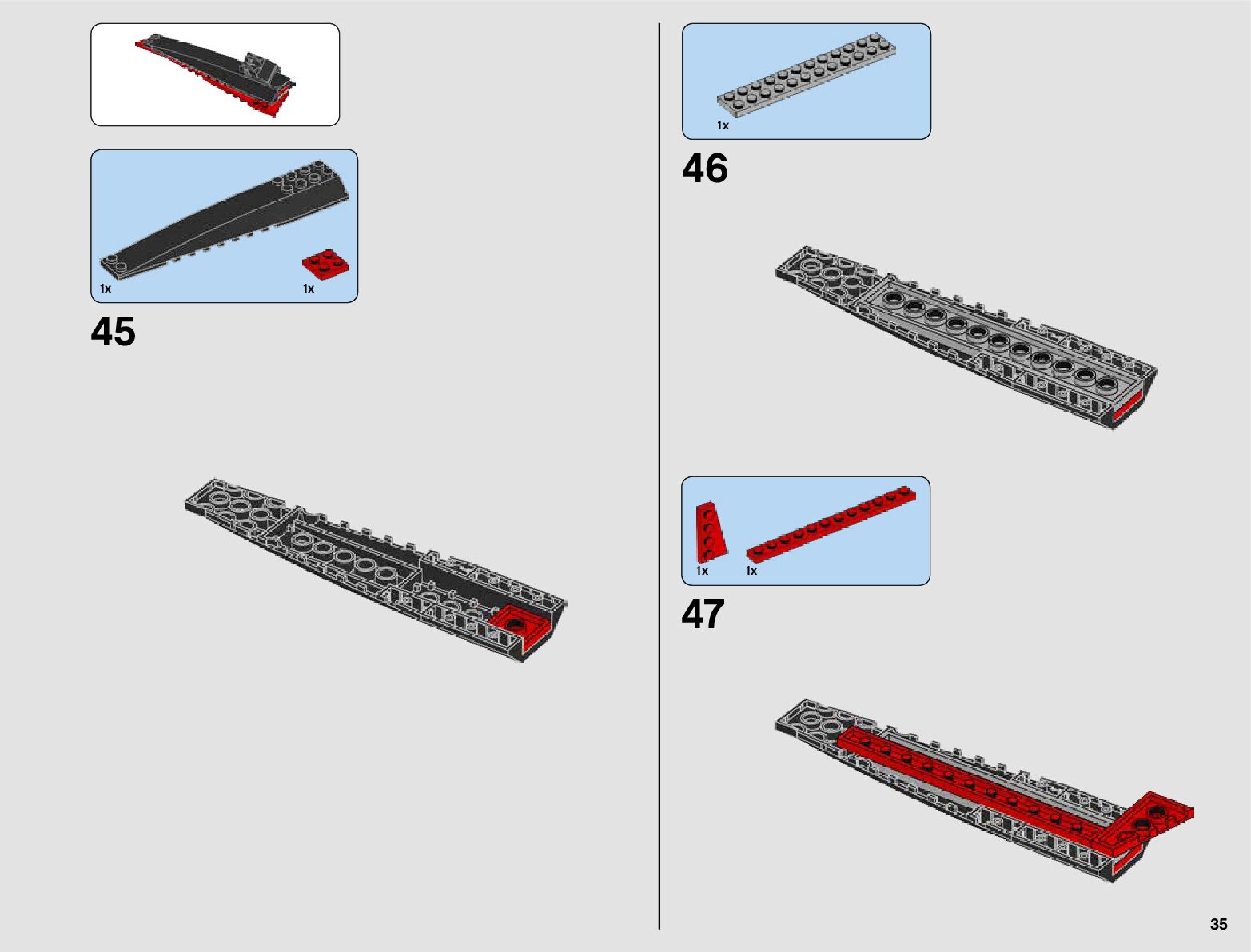 1x

1x

45

1x

46

1x

1x

47

35