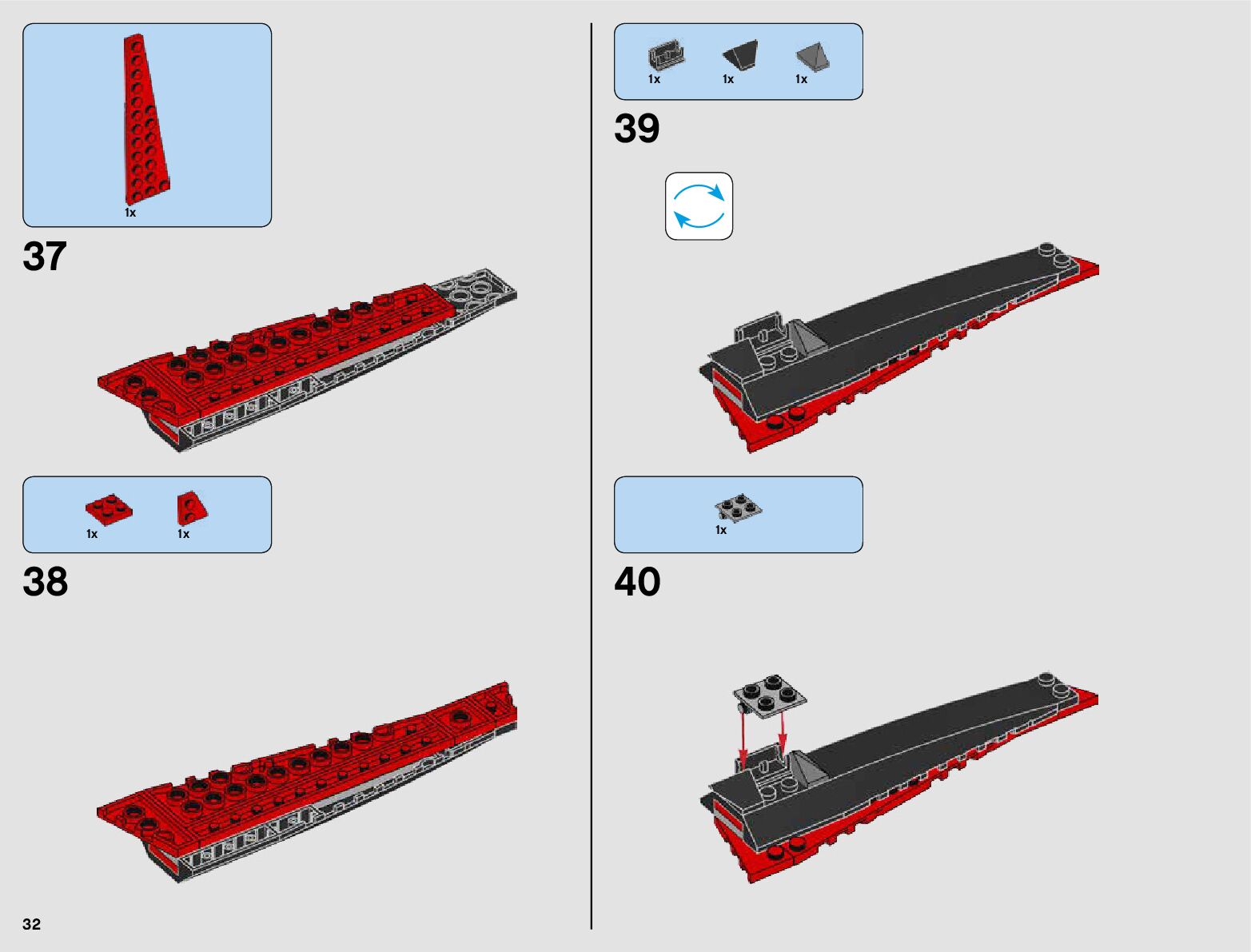 1x

37

1x 1x

38

32

1x 1x 1x

39

1x

40