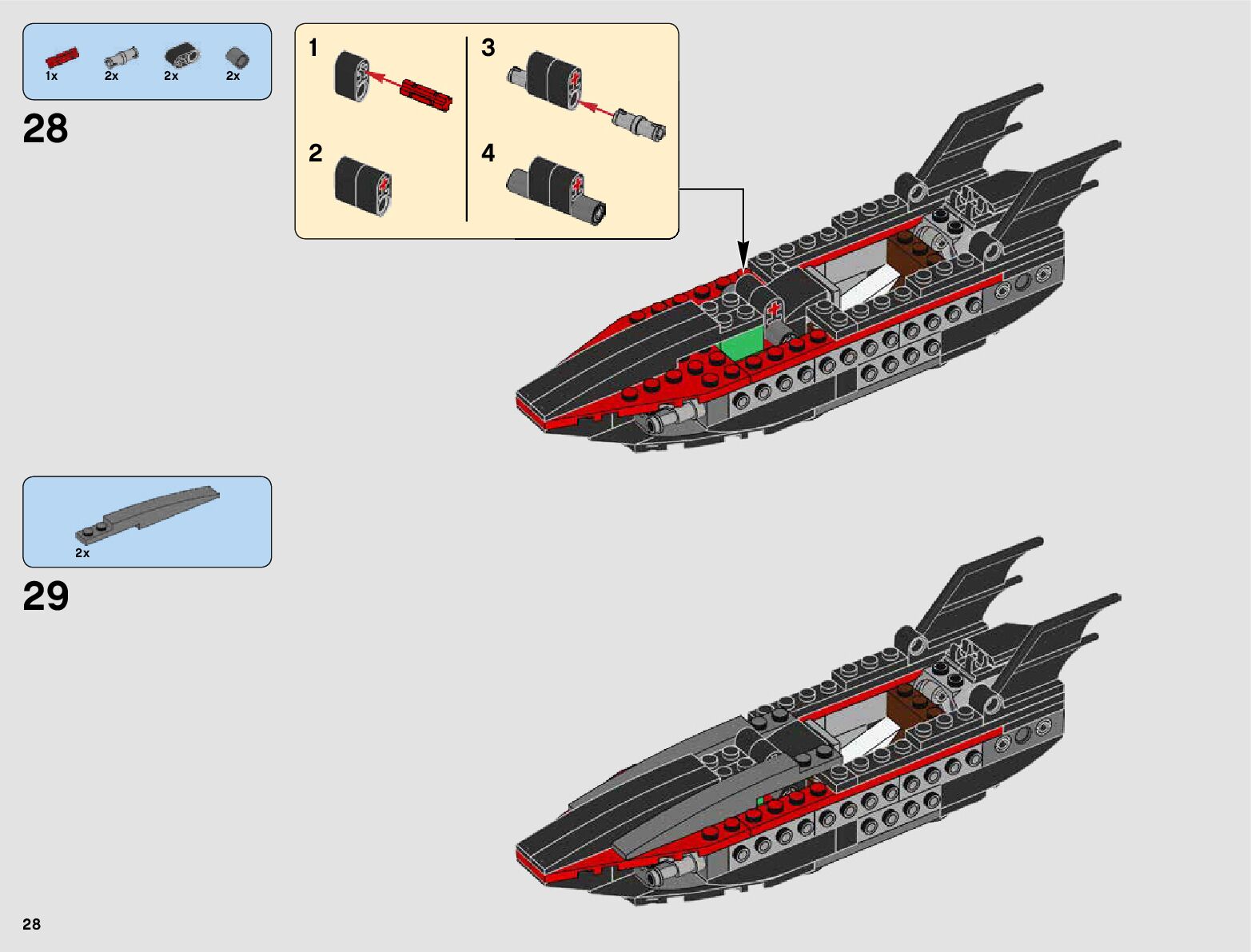 1x 2x 2x 2x

28

1

2

3

4

2x

29

28