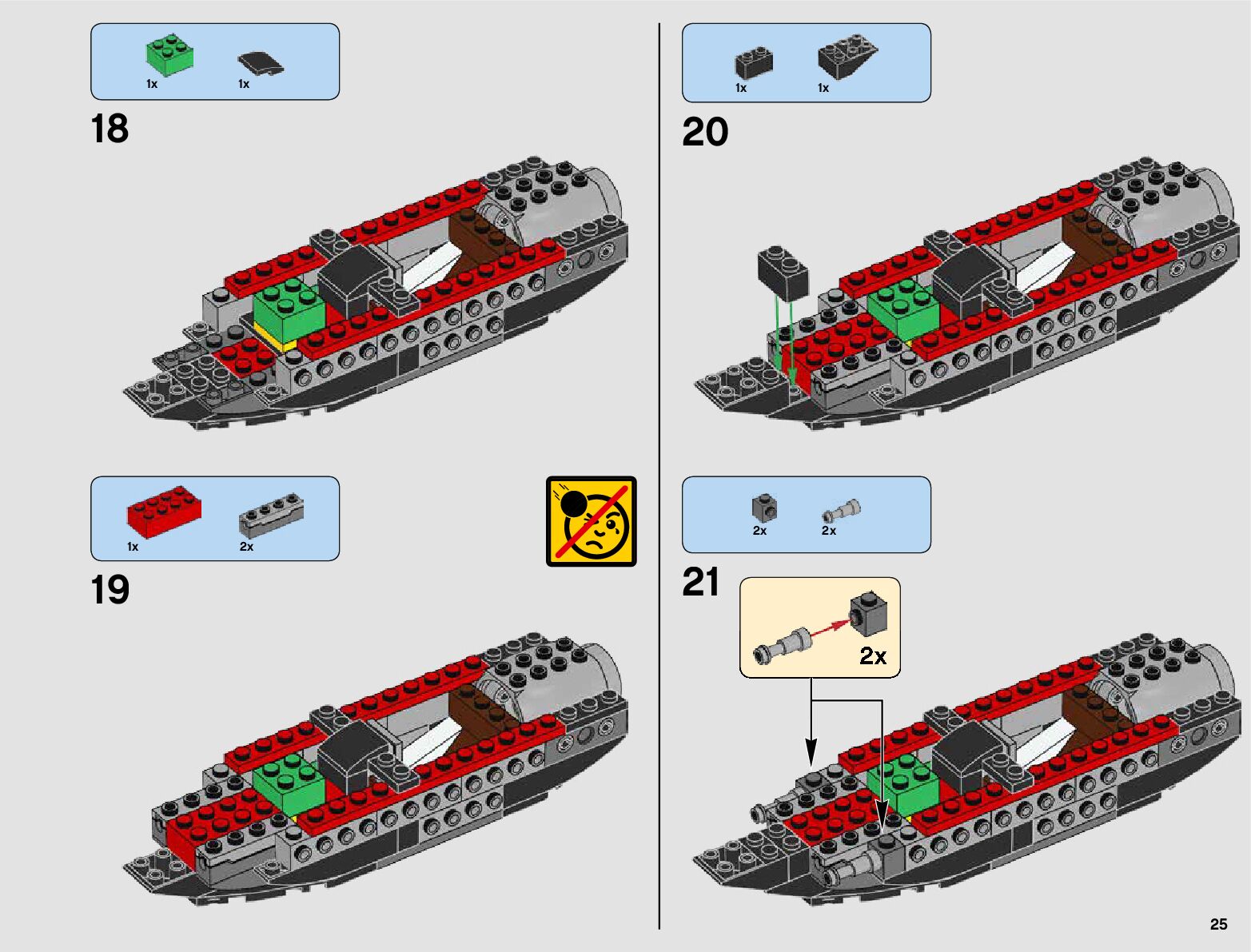 1x 1x

18

1x 2x

19

1x 1x

20

2x 2x

21

2x

25