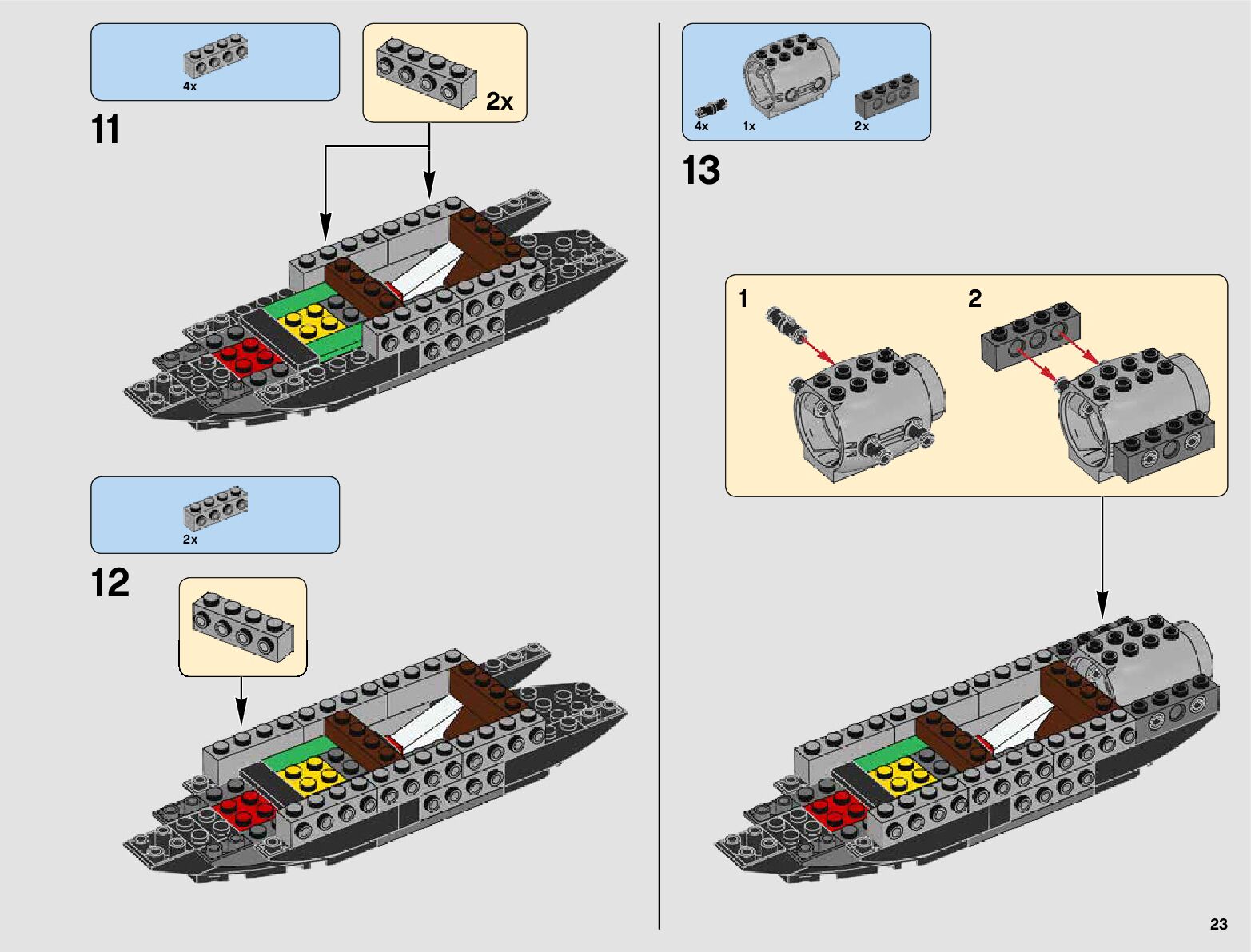 4x

2x

11

2x

12

4x 1x 2x

13

1

2

23