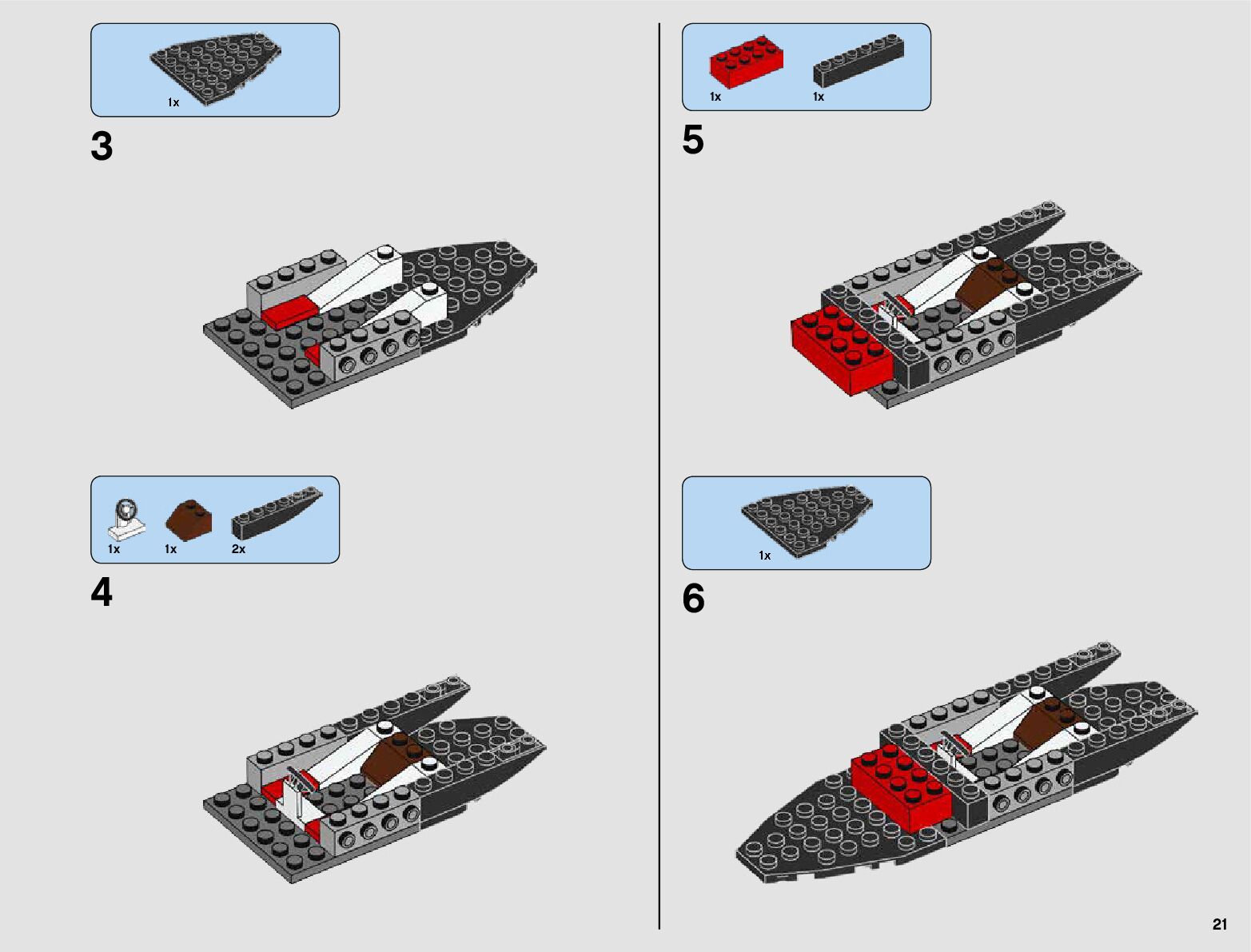 1x

3

1x 1x 2x

4

1x 1x

5

1x

6

21