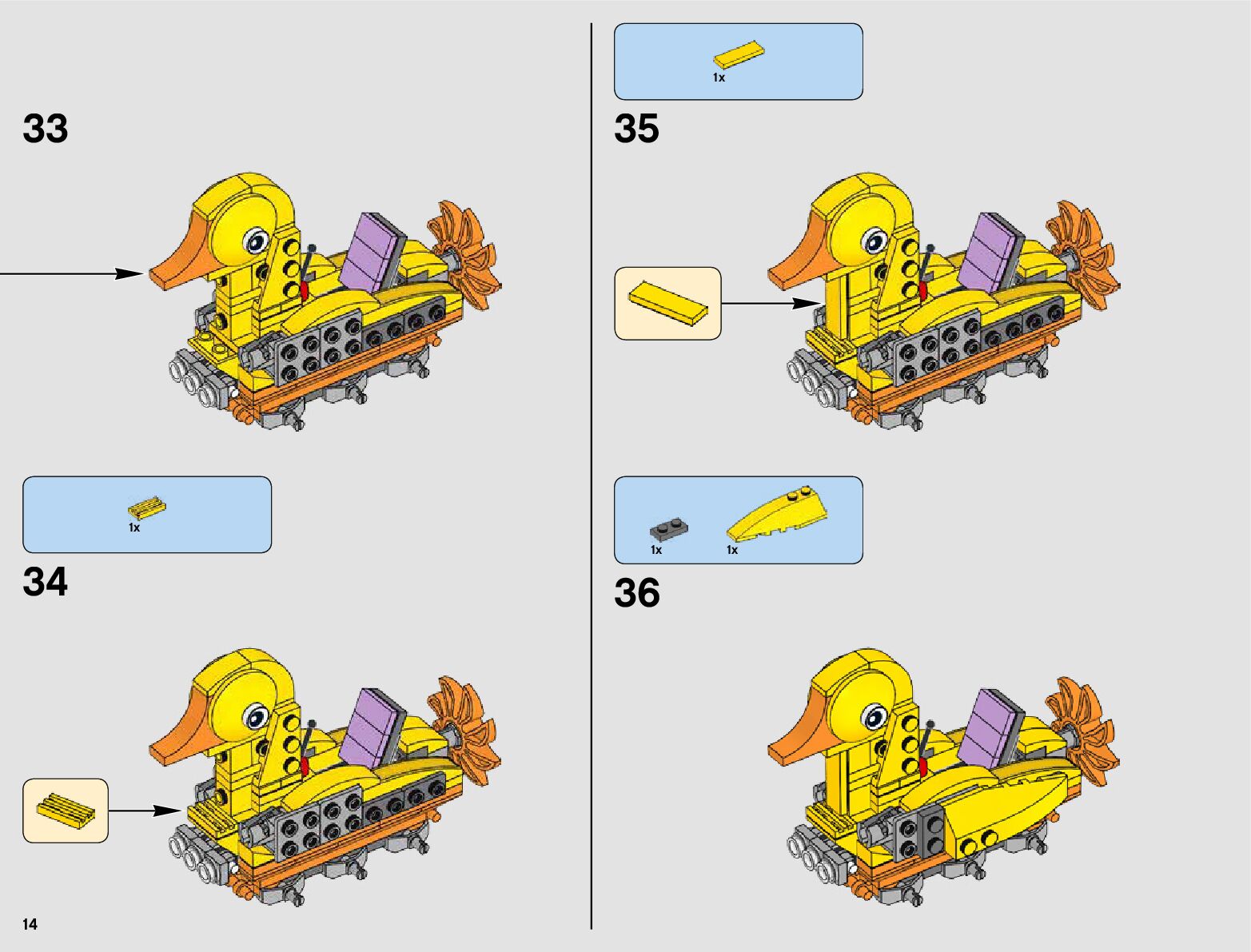 33

1x

34

14

1x

35

1x

1x

36