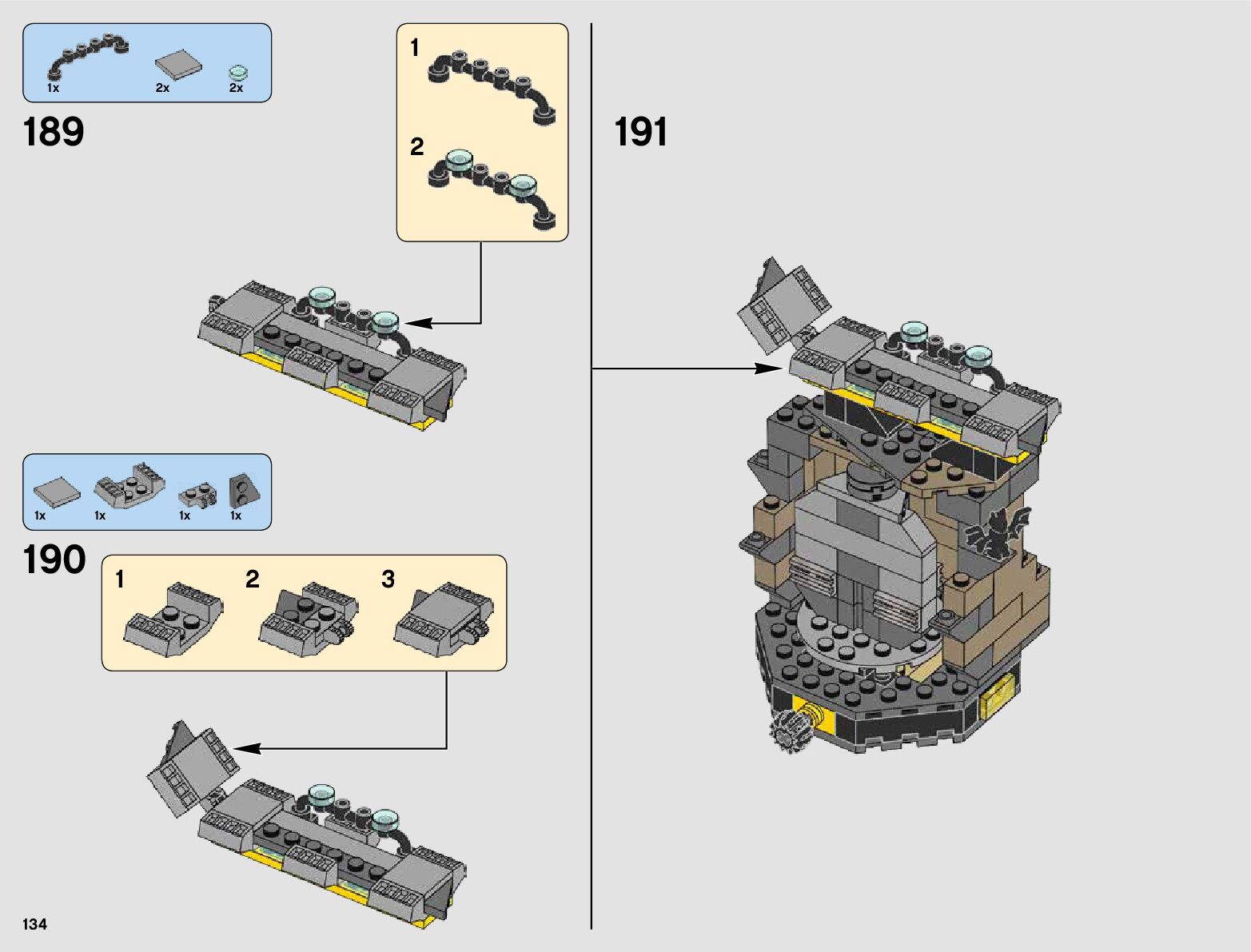 1x 2x 2x

189

1

2

1x 1x 1x 1x

190

1 2 3

191

134