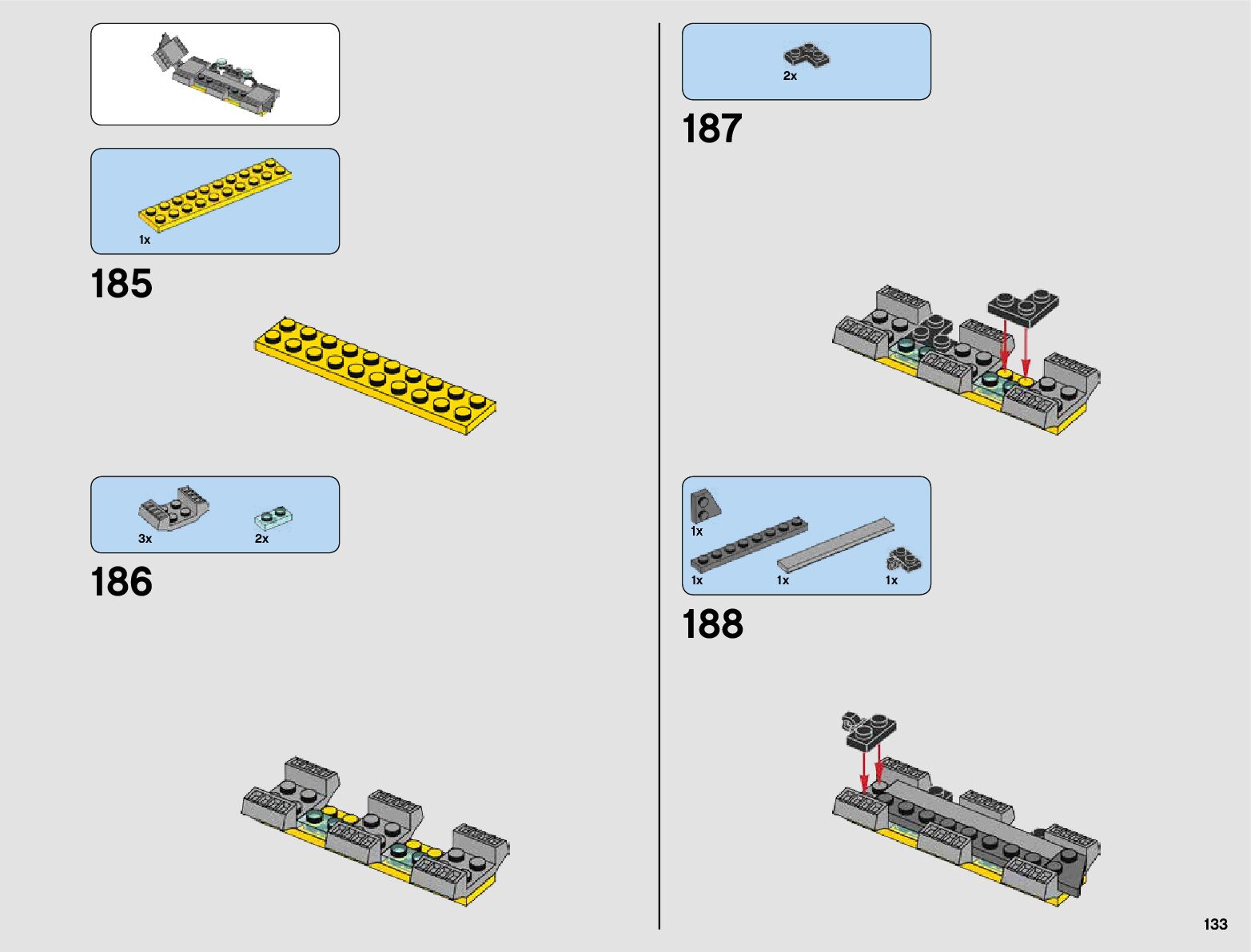 1x

185

3x

2x

186

2x

187

1x

1x

1x

1x

188

133