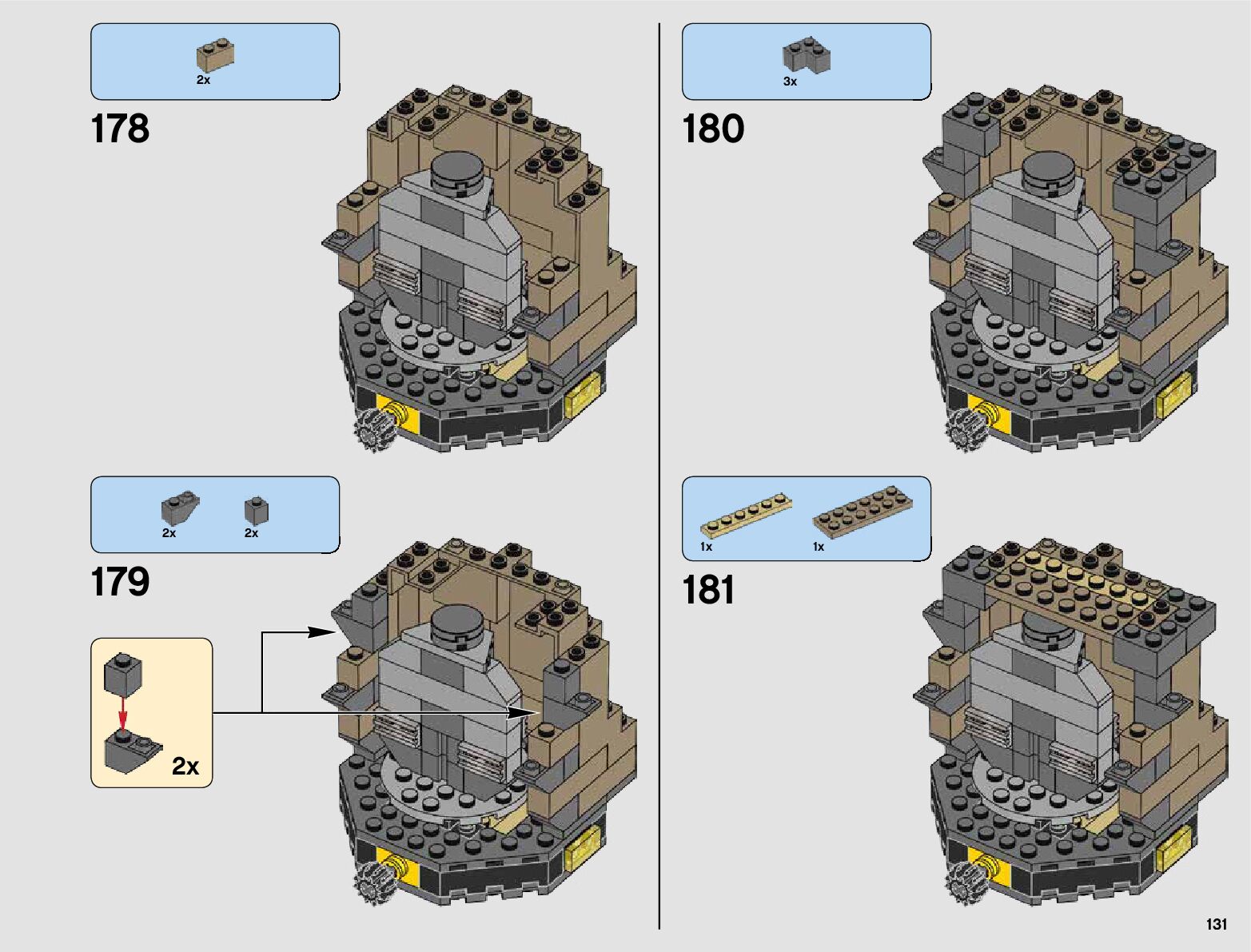 2x

178

2x 2x

179

2x

3x

180

1x 1x

181

131