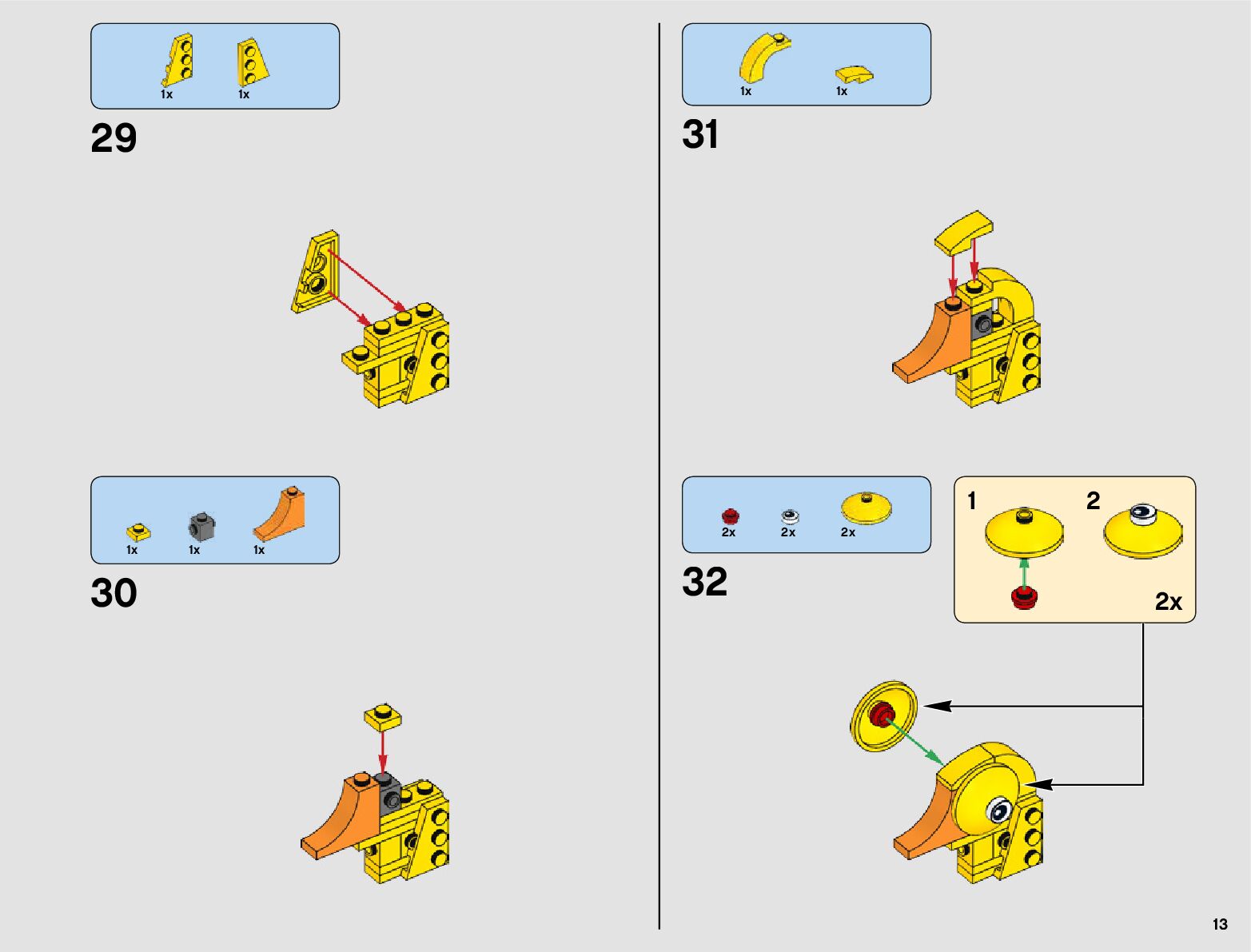 1x 1x

29

1x 1x 1x

30

1x 1x

31

2x 2x 2x

32

1

2

2x

13