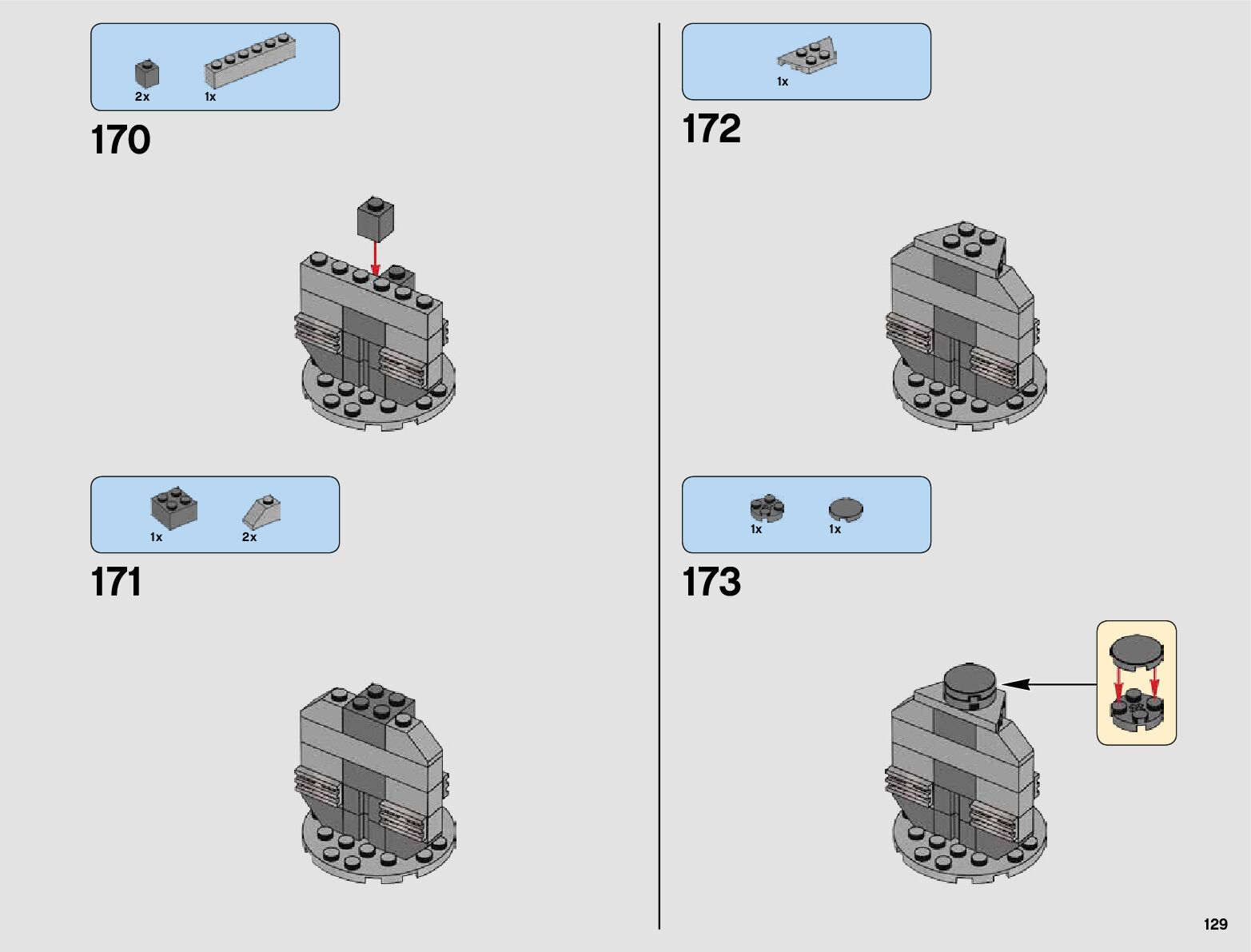 2x 1x

170

1x 2x

171

1x

172

1x 1x

173

129