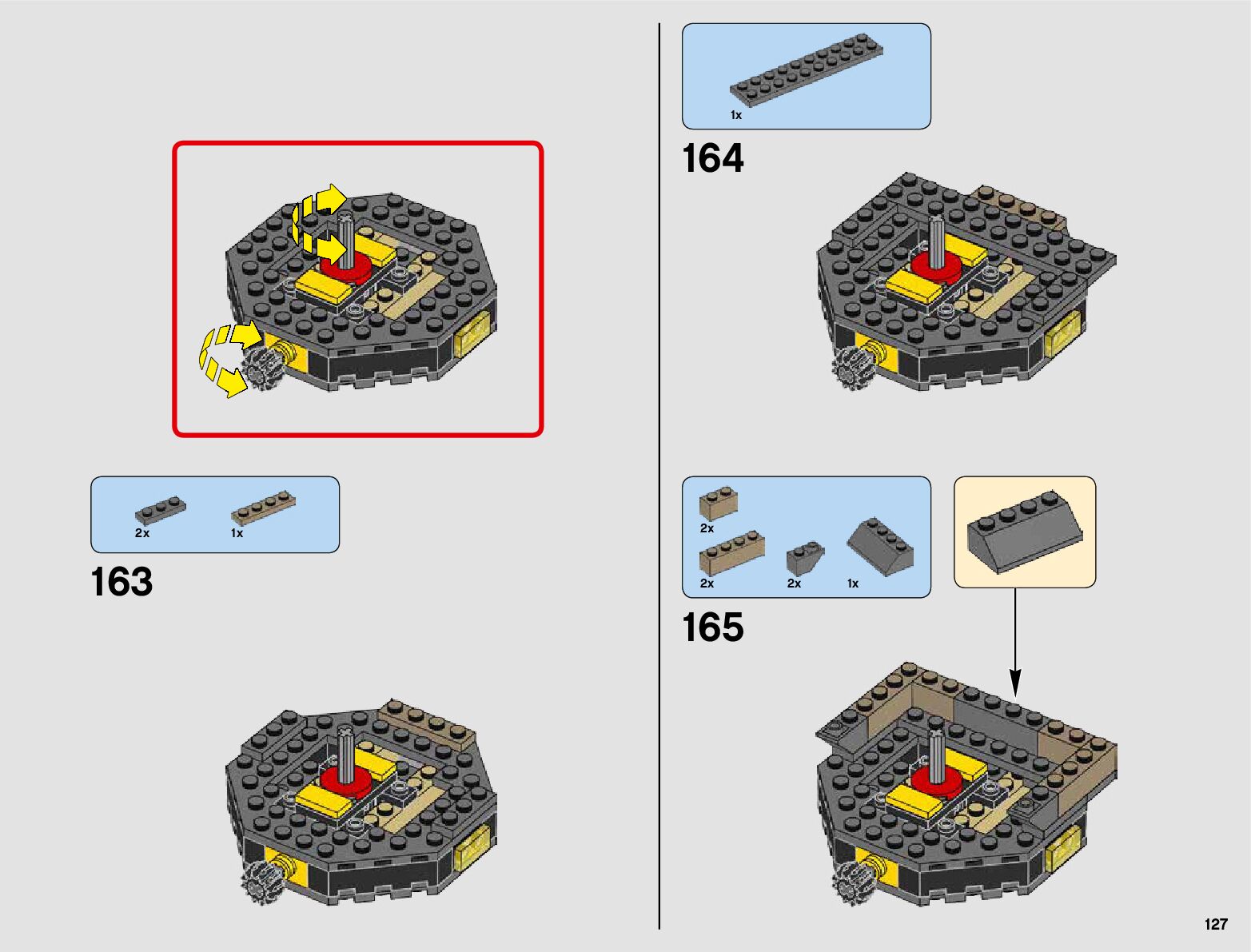 2x
1x

163

1x

164

2x
2x
2x
1x

165

127