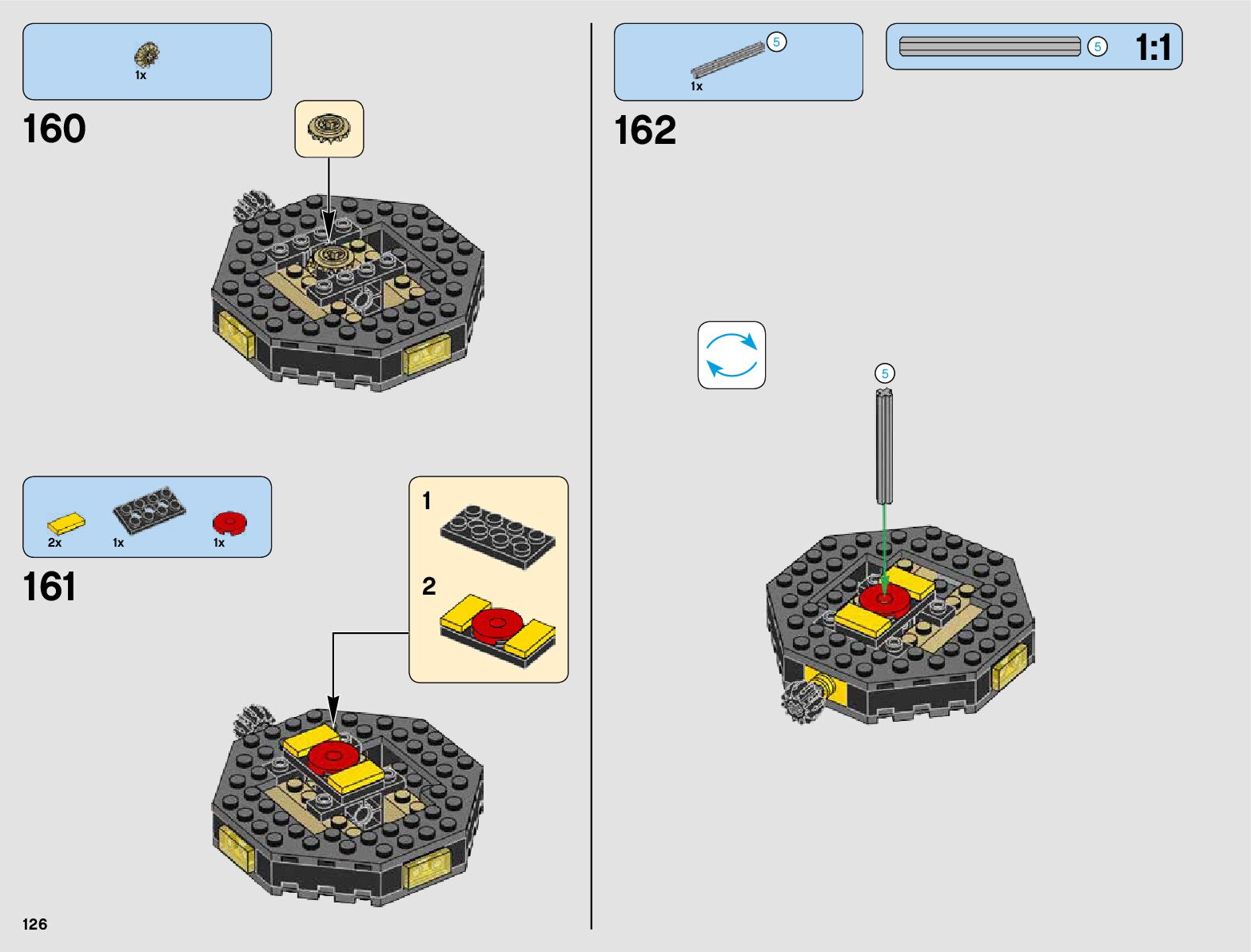 1x

160

2x 1x 1x

161

1

2

126

5
1x

5 1:1

162

5